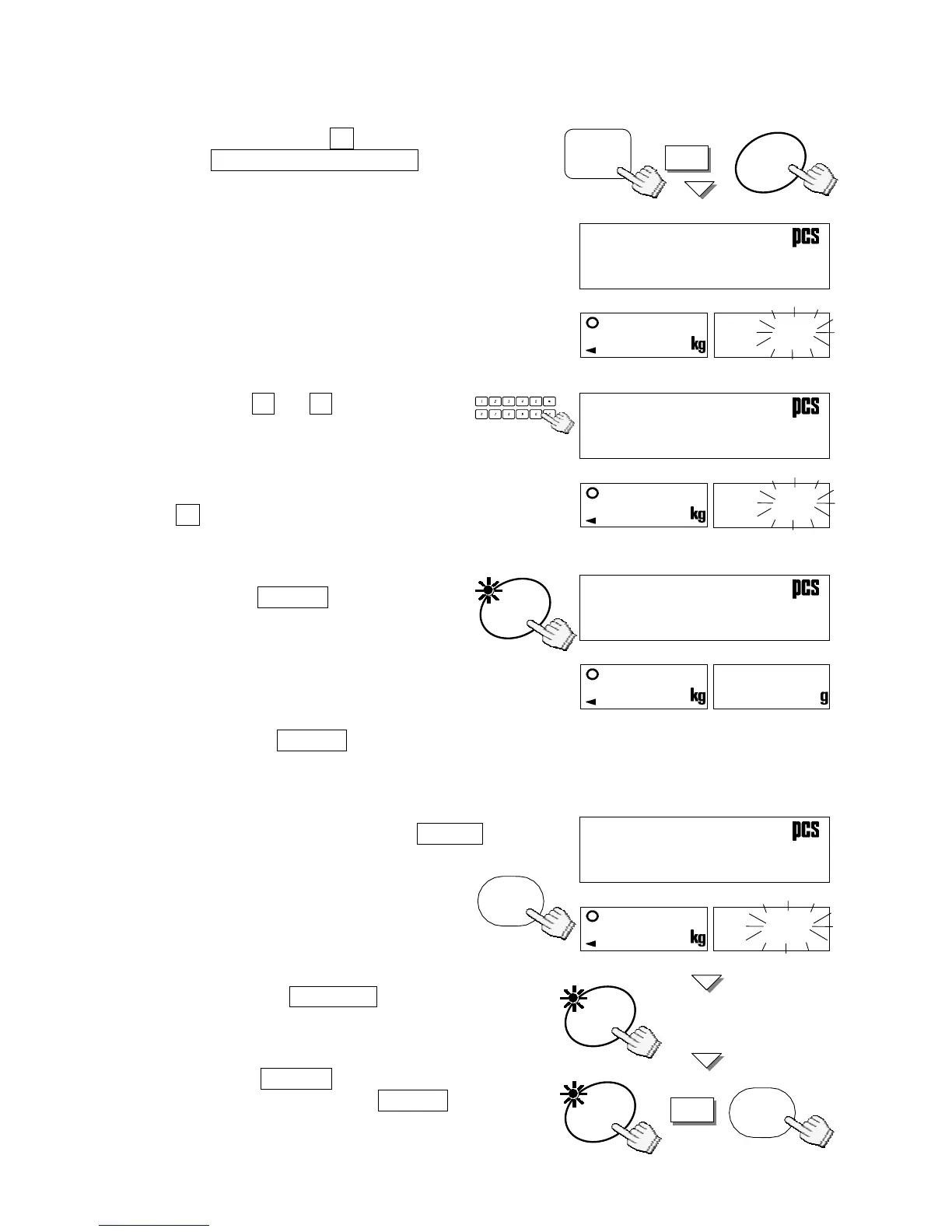 pcs

kg

pcs

kg

pcs

kg

g

pcs

kg