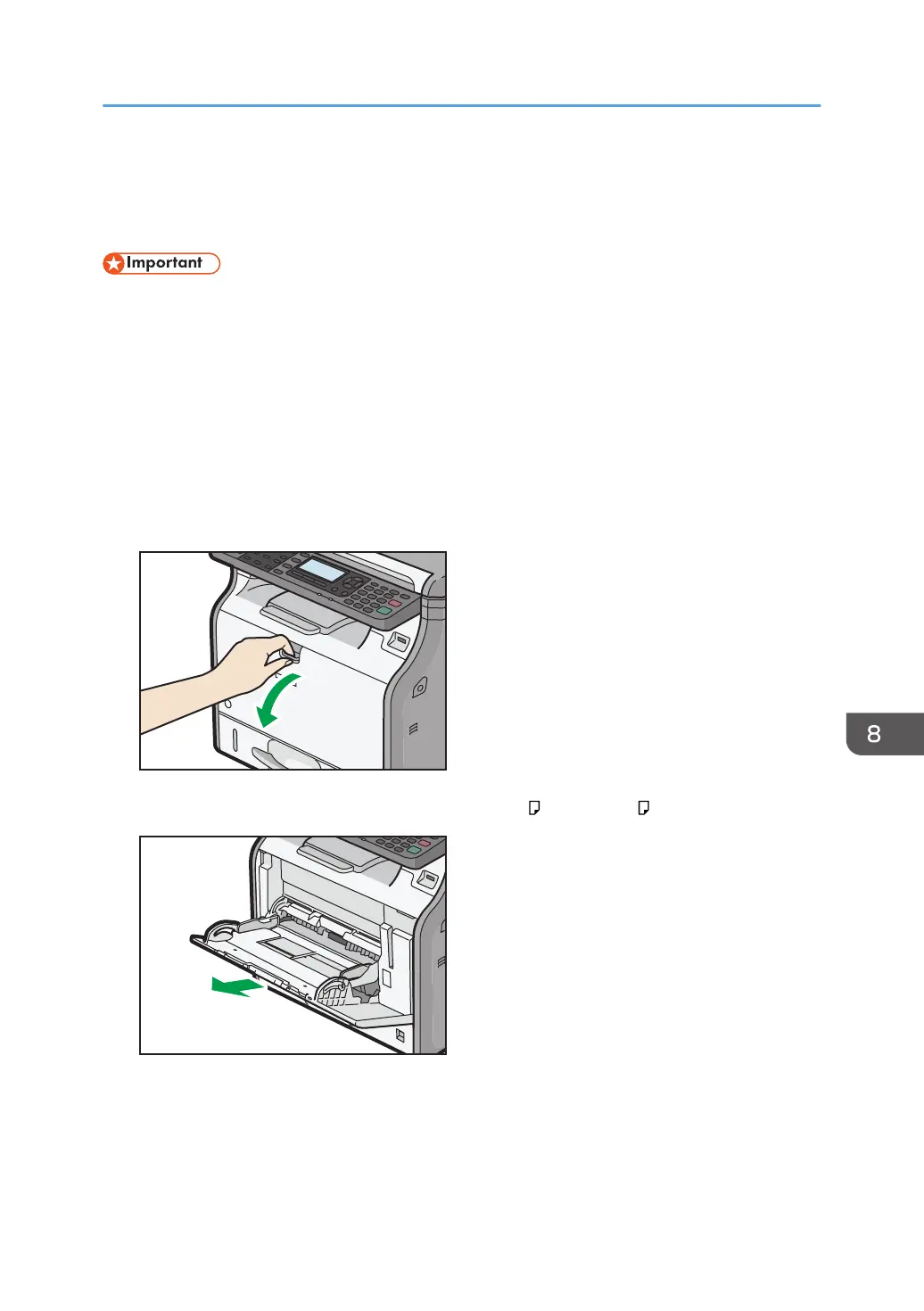 Important

8