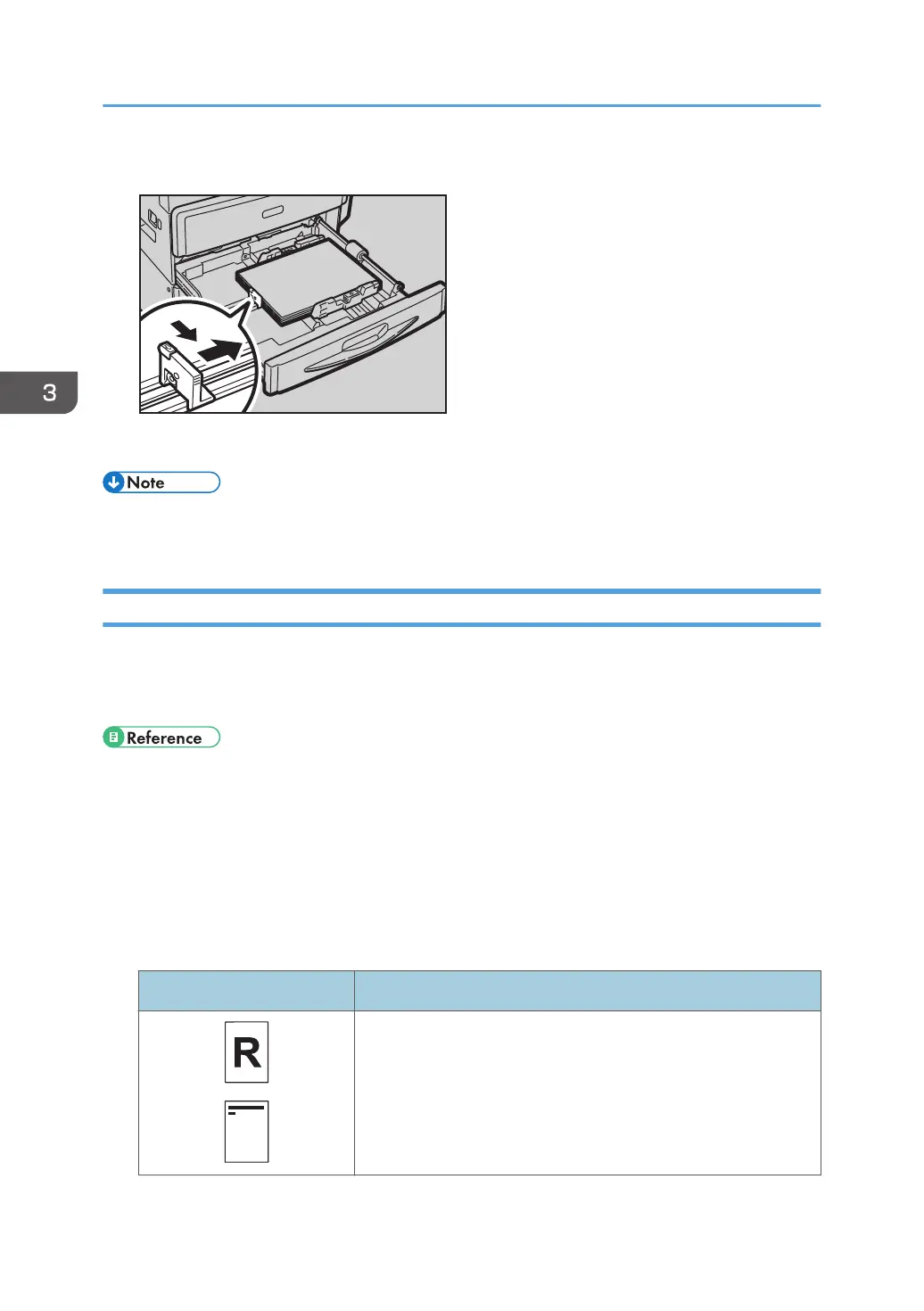 3

Note

Reference

R