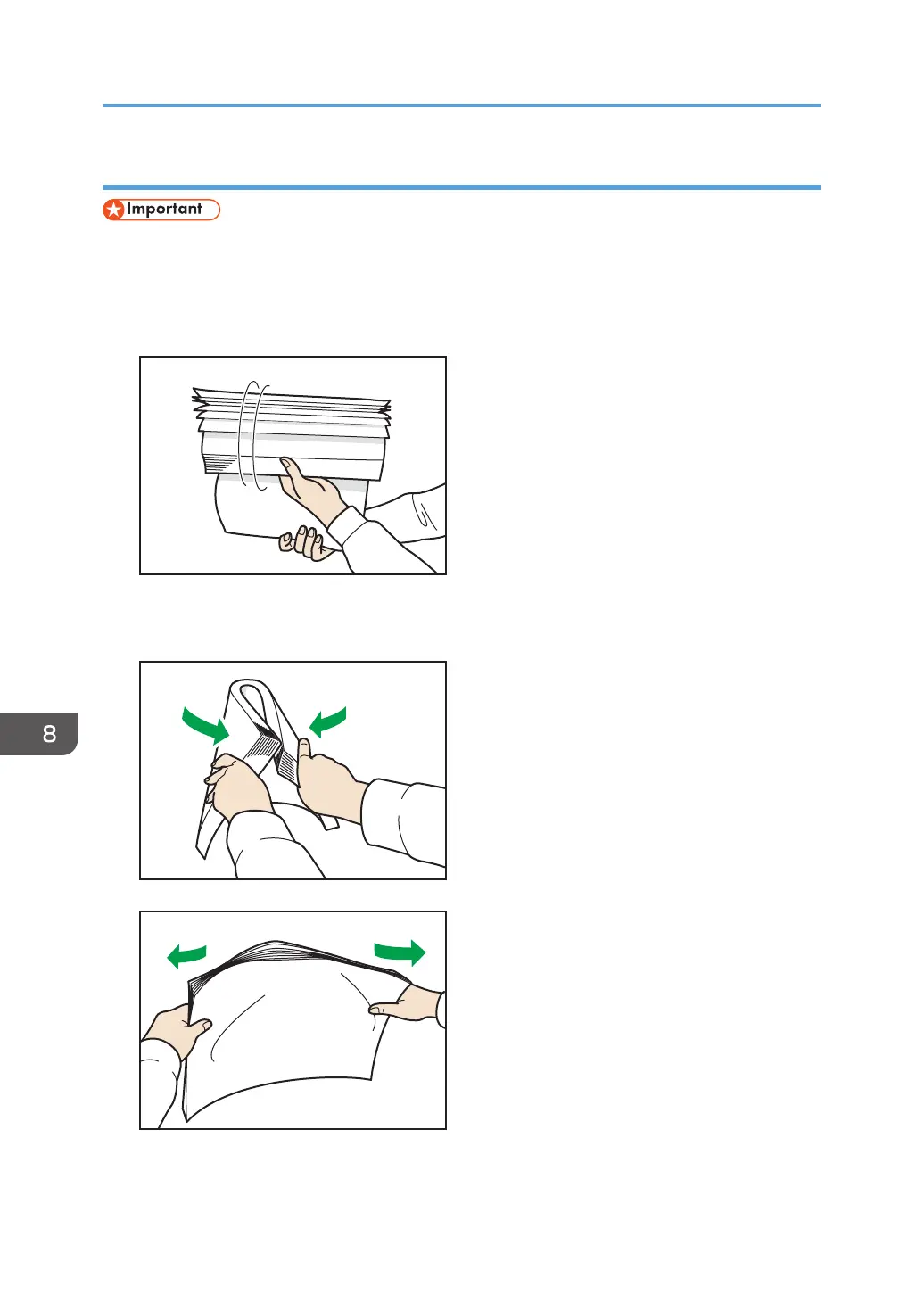 Important

8