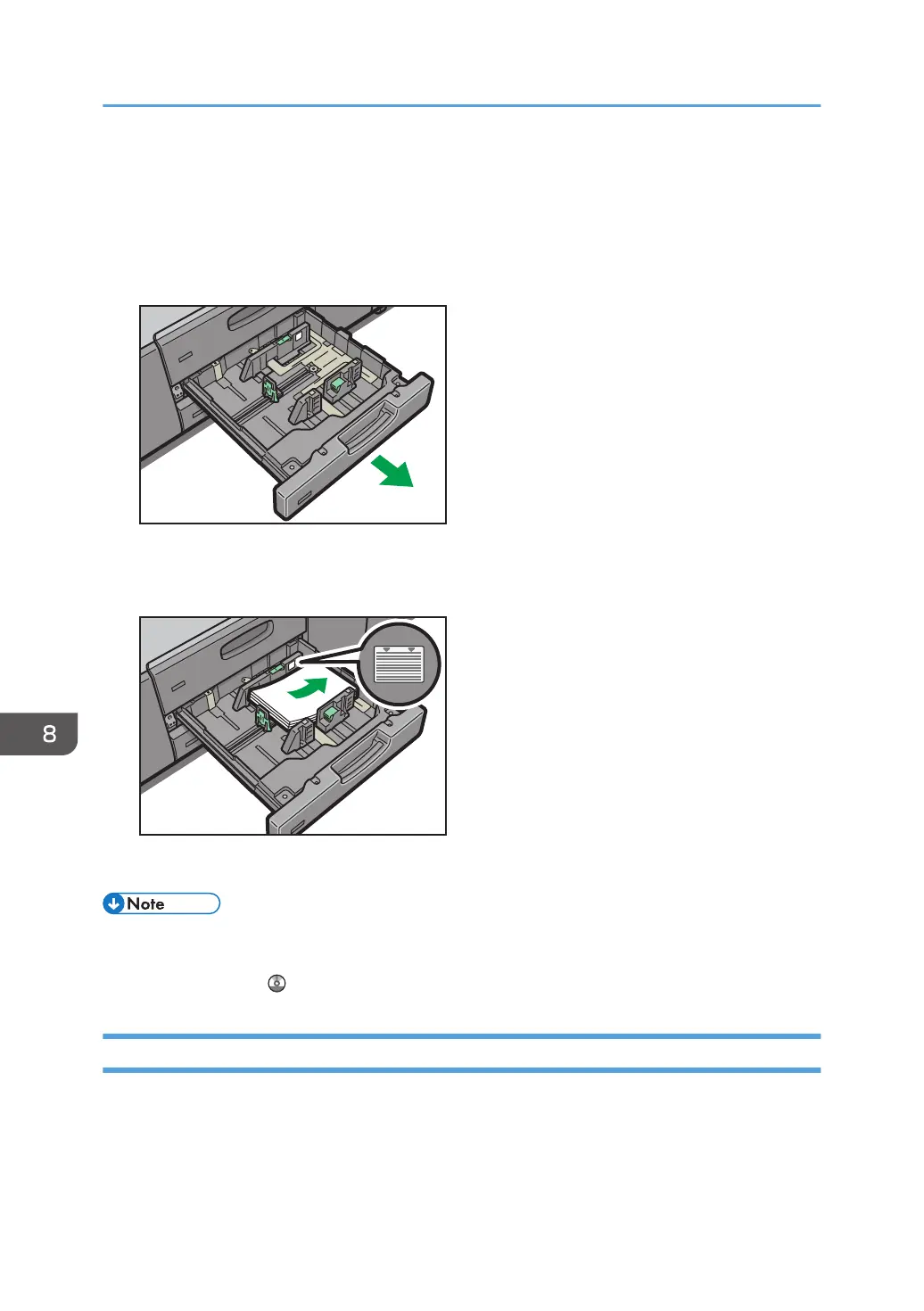 8

Note