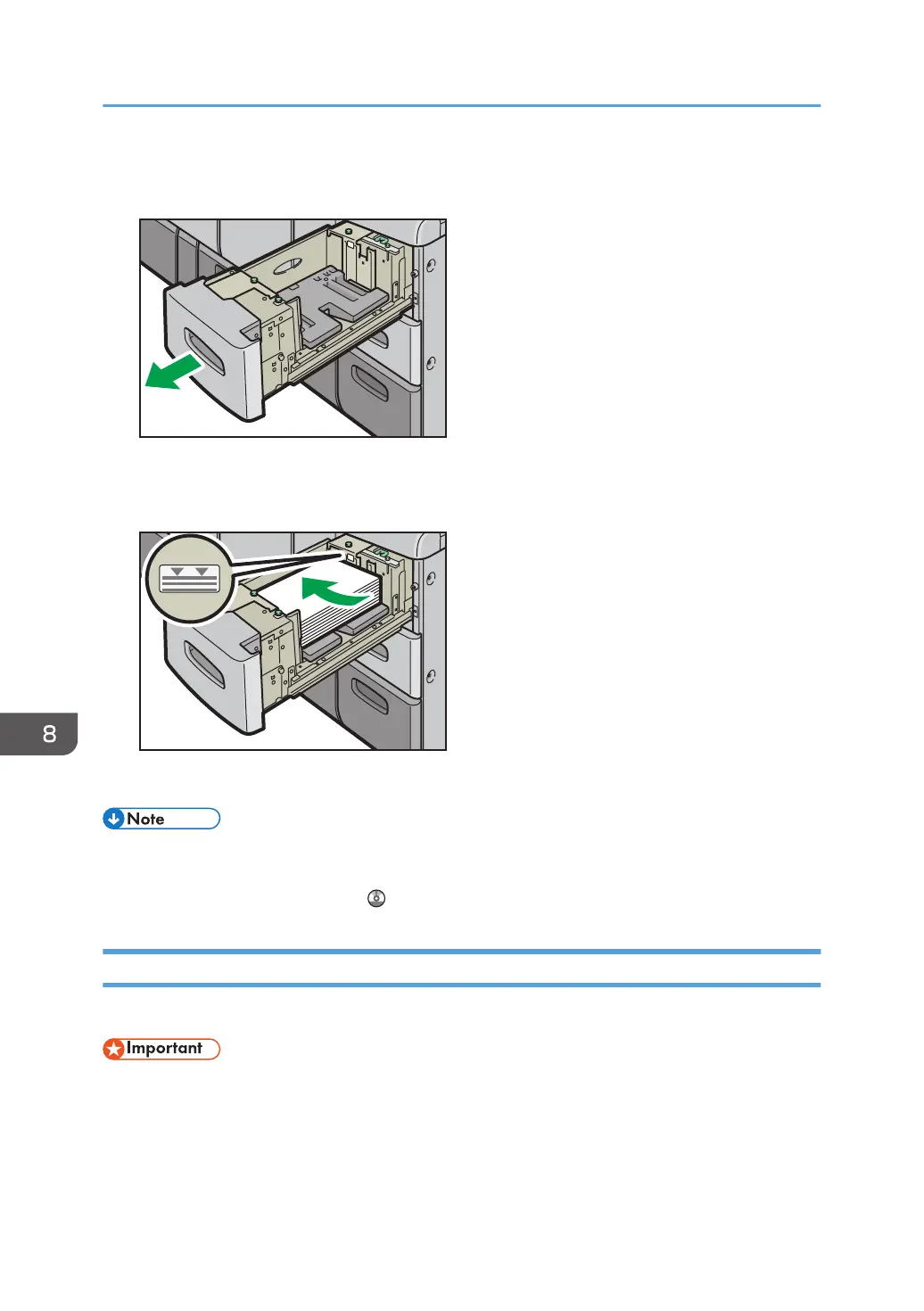 8

Note

Important