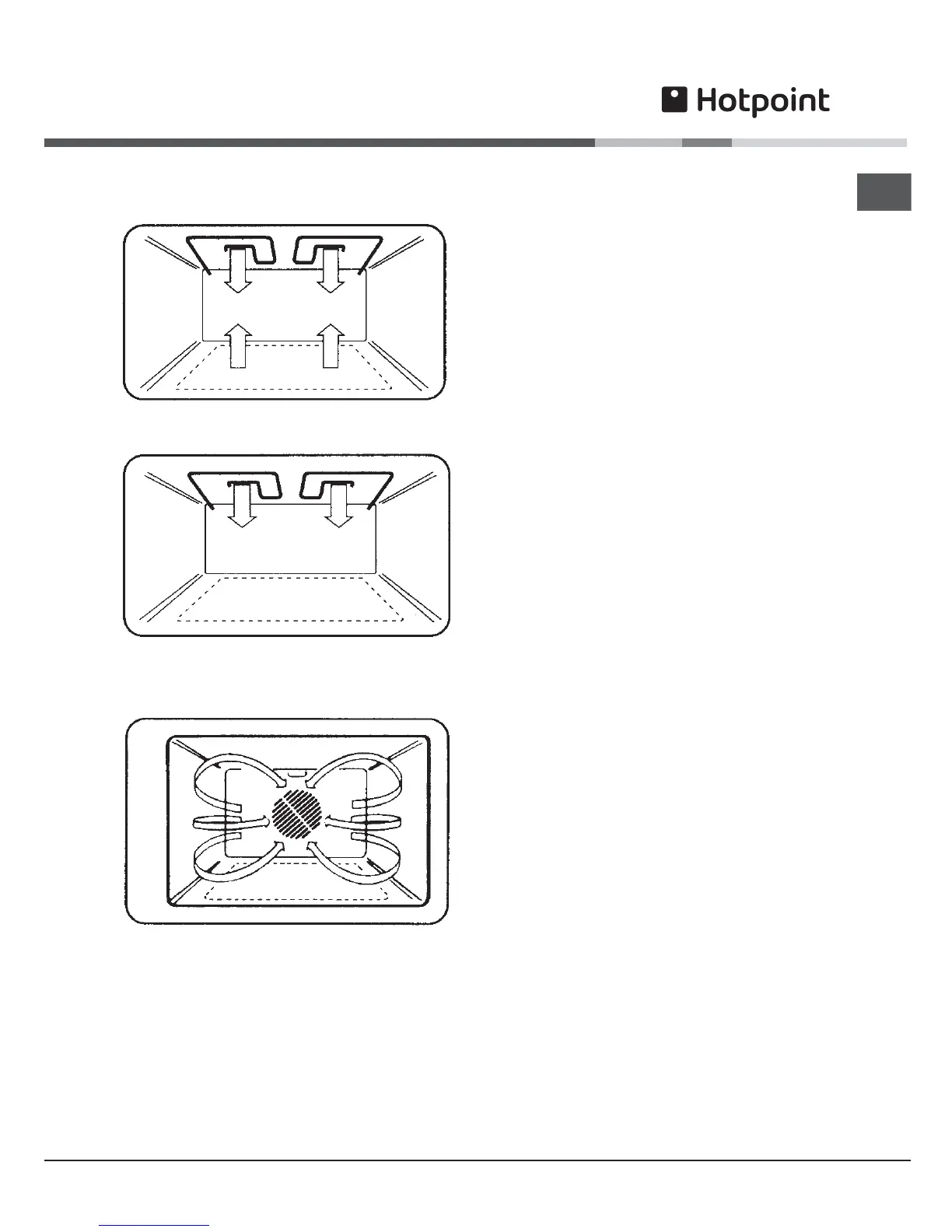 Hotpoint