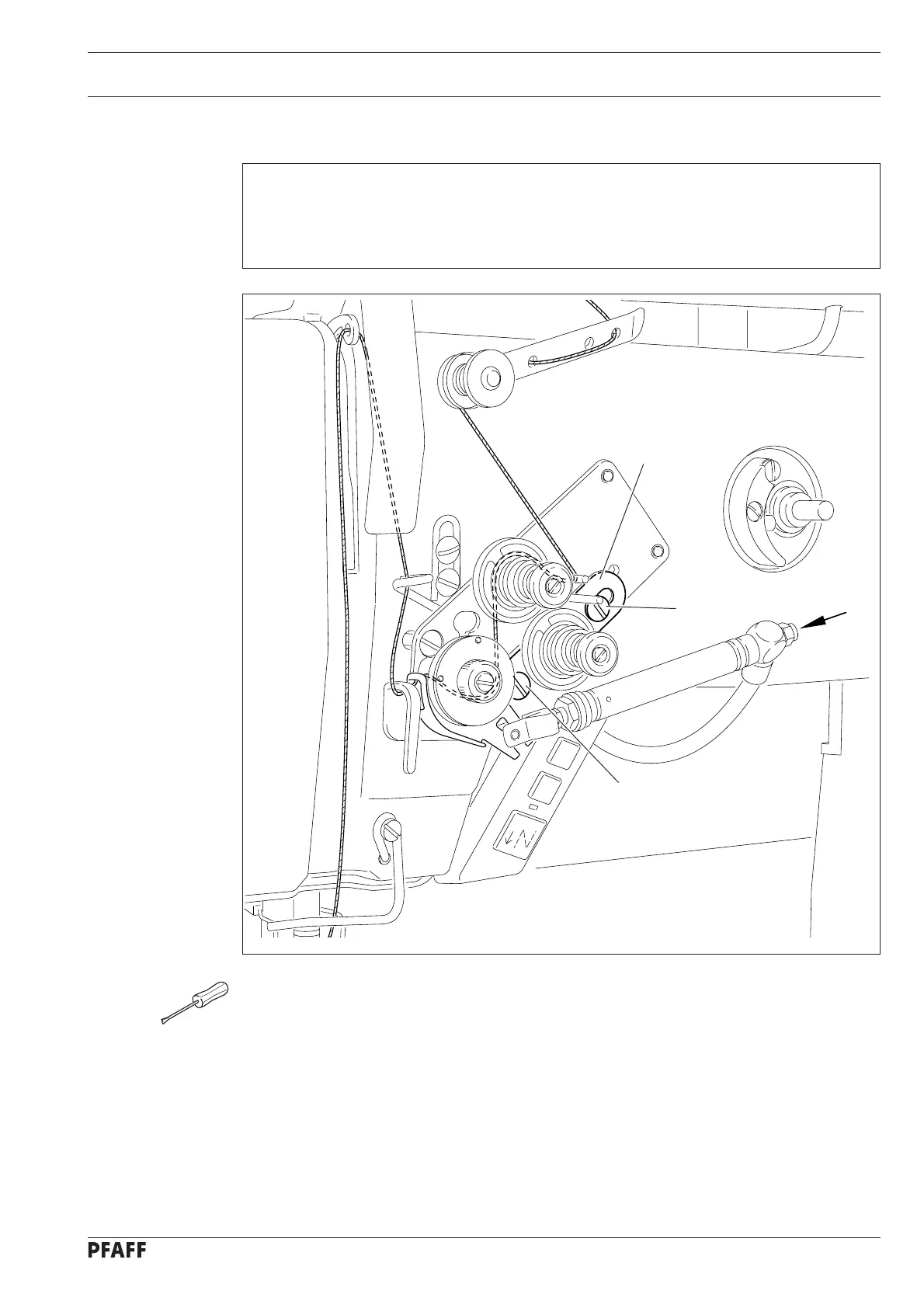 PFAFF