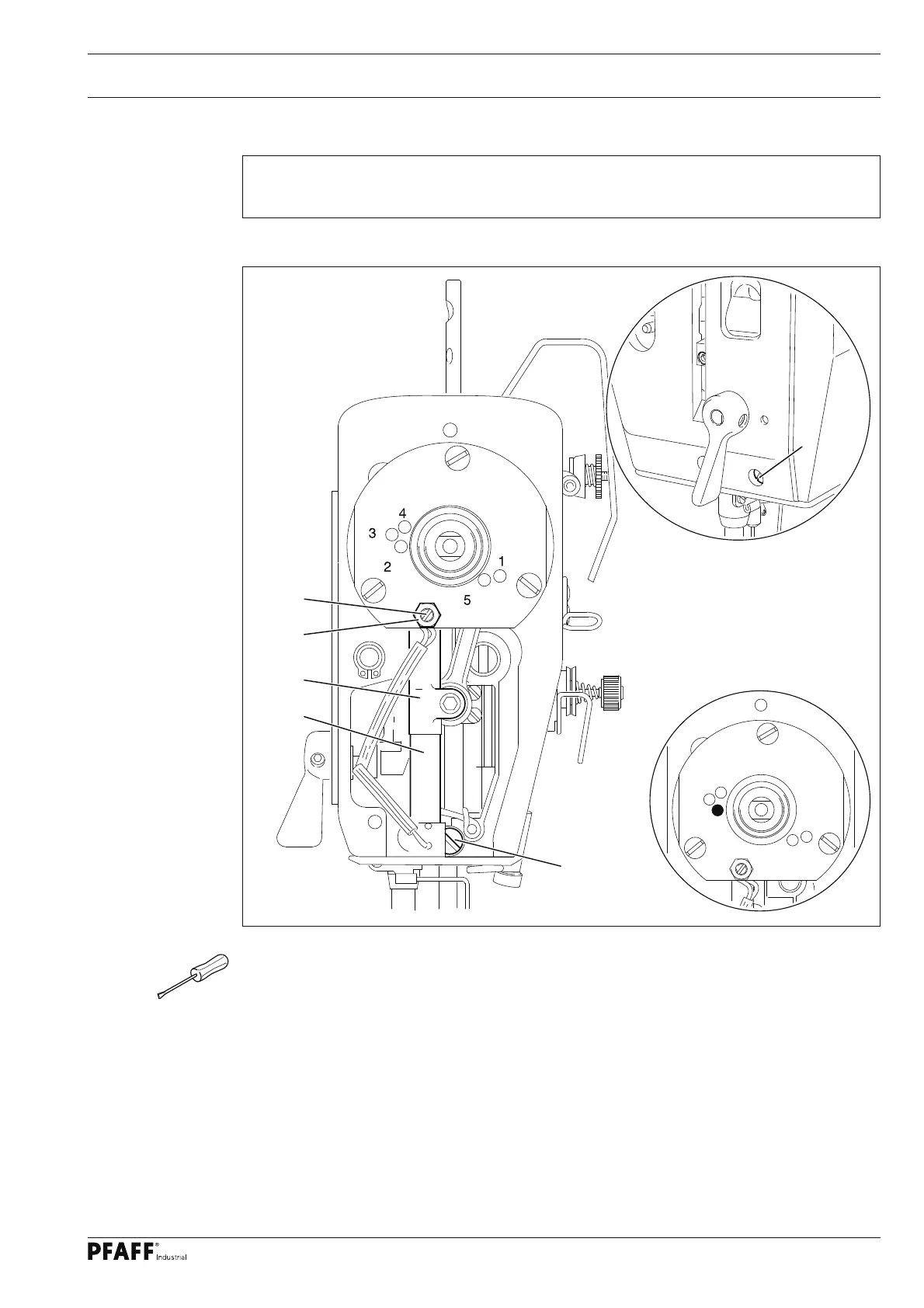 4
3
2
1
5

PFAFF® Industrial