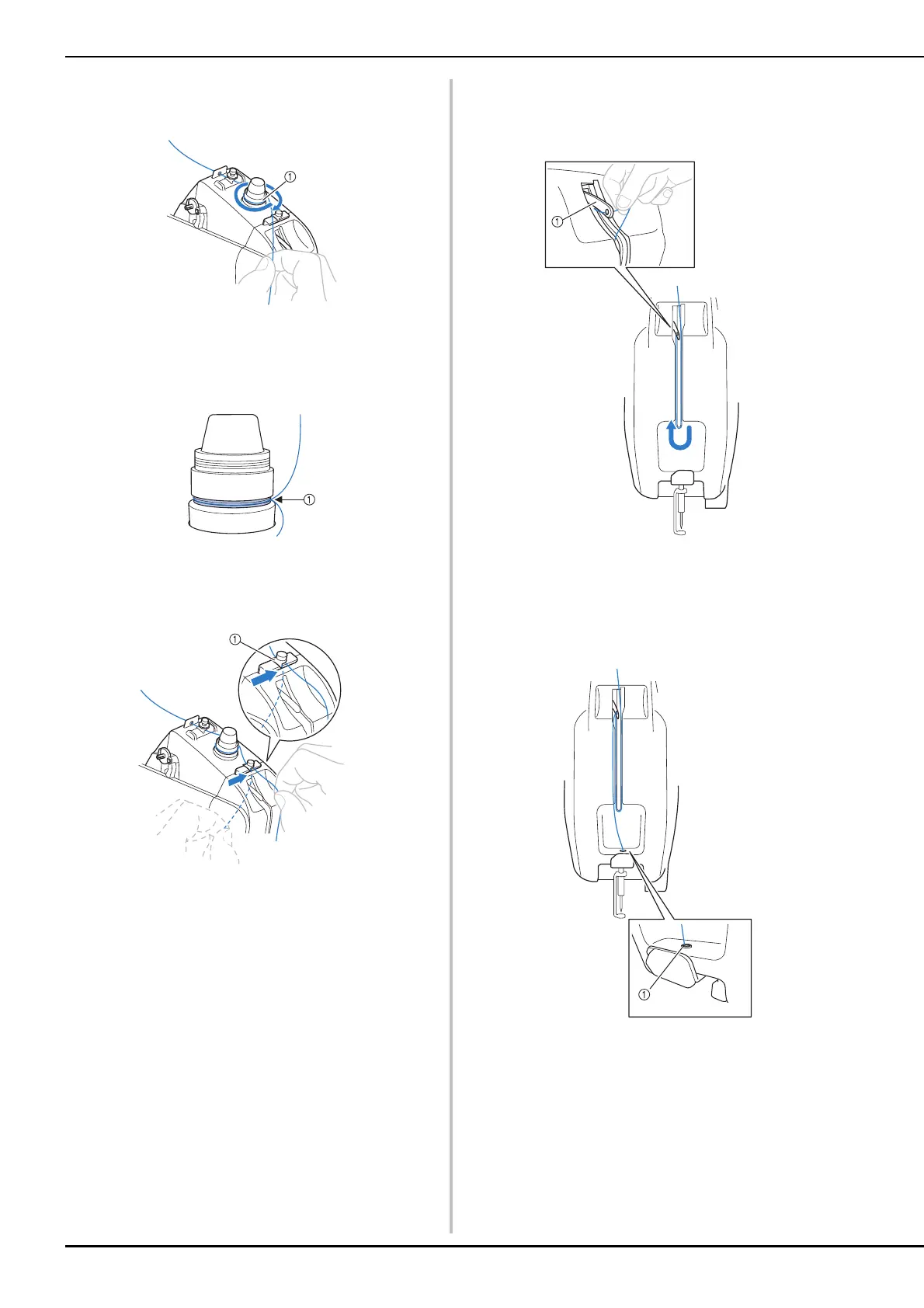 ①

①

①

①

①