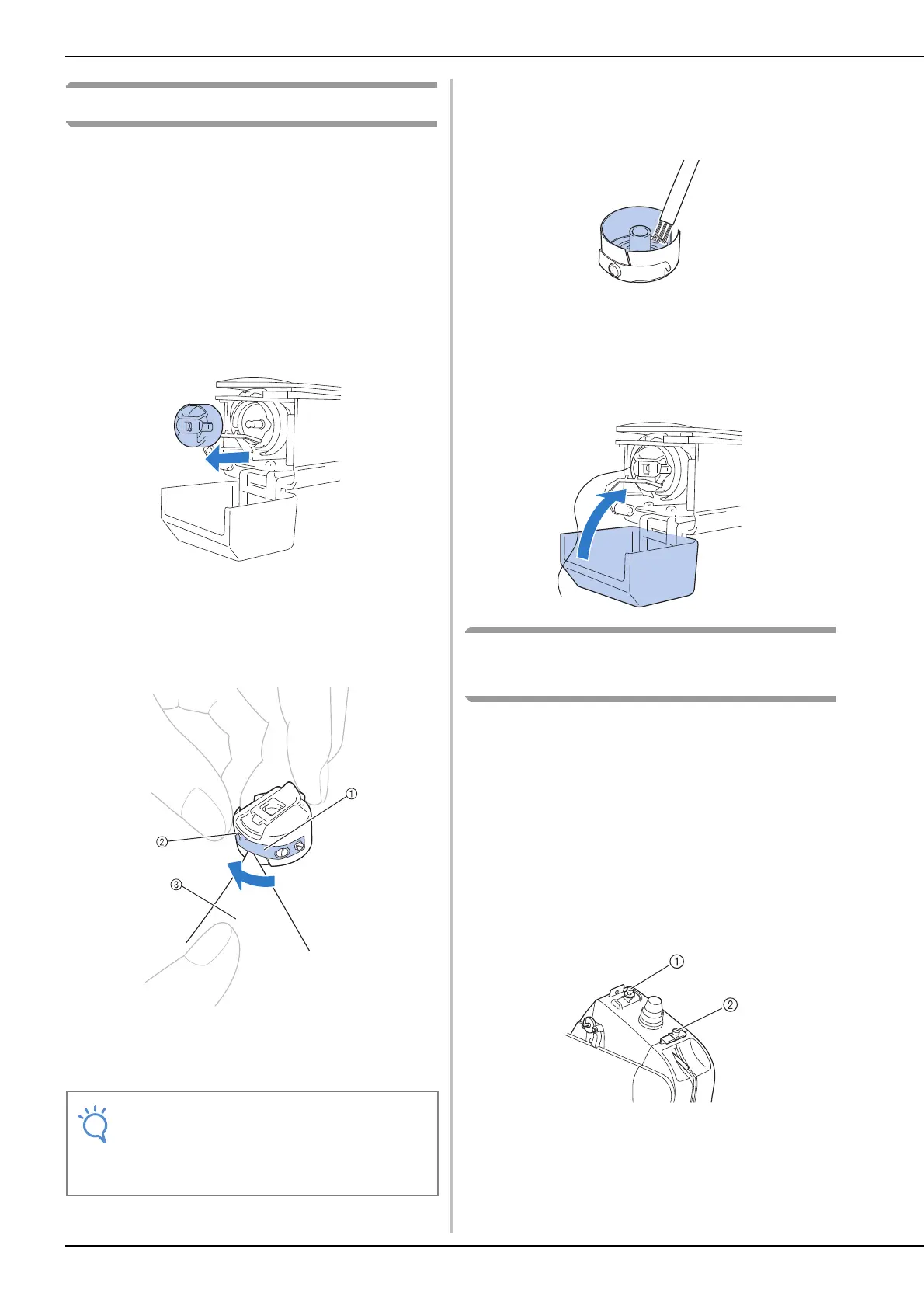 ①

②

③

①

②