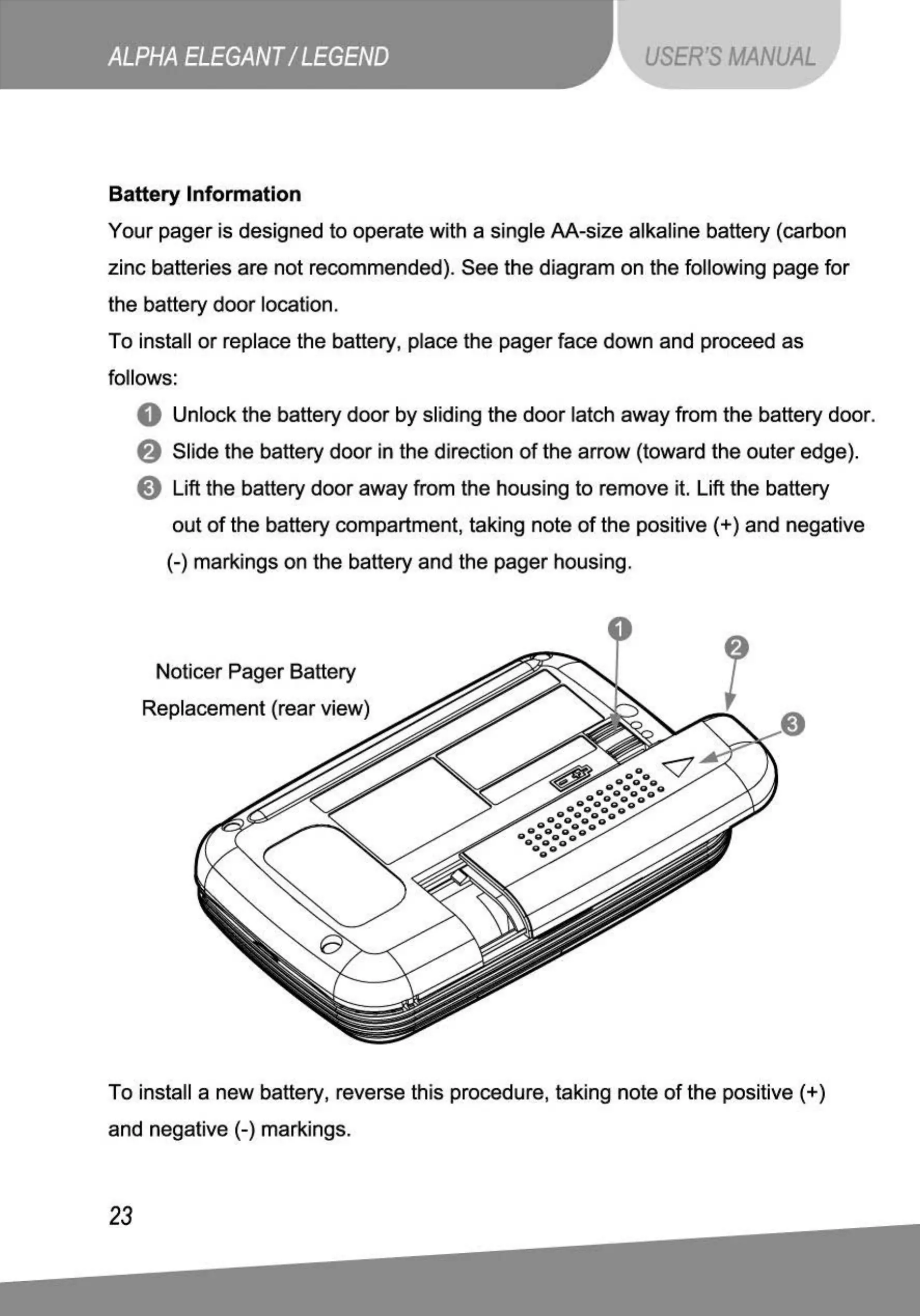 ALPHA ELEGANT / LEGEND

USER'S MANUAL

**Battery Information**

Your pager is designed to operate with a single AA-size alkaline battery (carbon zinc batteries are not recommended). See the diagram on the following page for the battery door location.

To install or replace the battery, place the pager face down and proceed as follows:

1 Unlock the battery door by sliding the door latch away from the battery door.

2 Slide the battery door in the direction of the arrow (toward the outer edge).

3 Lift the battery door away from the housing to remove it. Lift the battery out of the battery compartment, taking note of the positive (+) and negative (-) markings on the battery and the pager housing.

Noticer Pager Battery Replacement (rear view)

1

2

3

To install a new battery, reverse this procedure, taking note of the positive (+) and negative (-) markings.

23