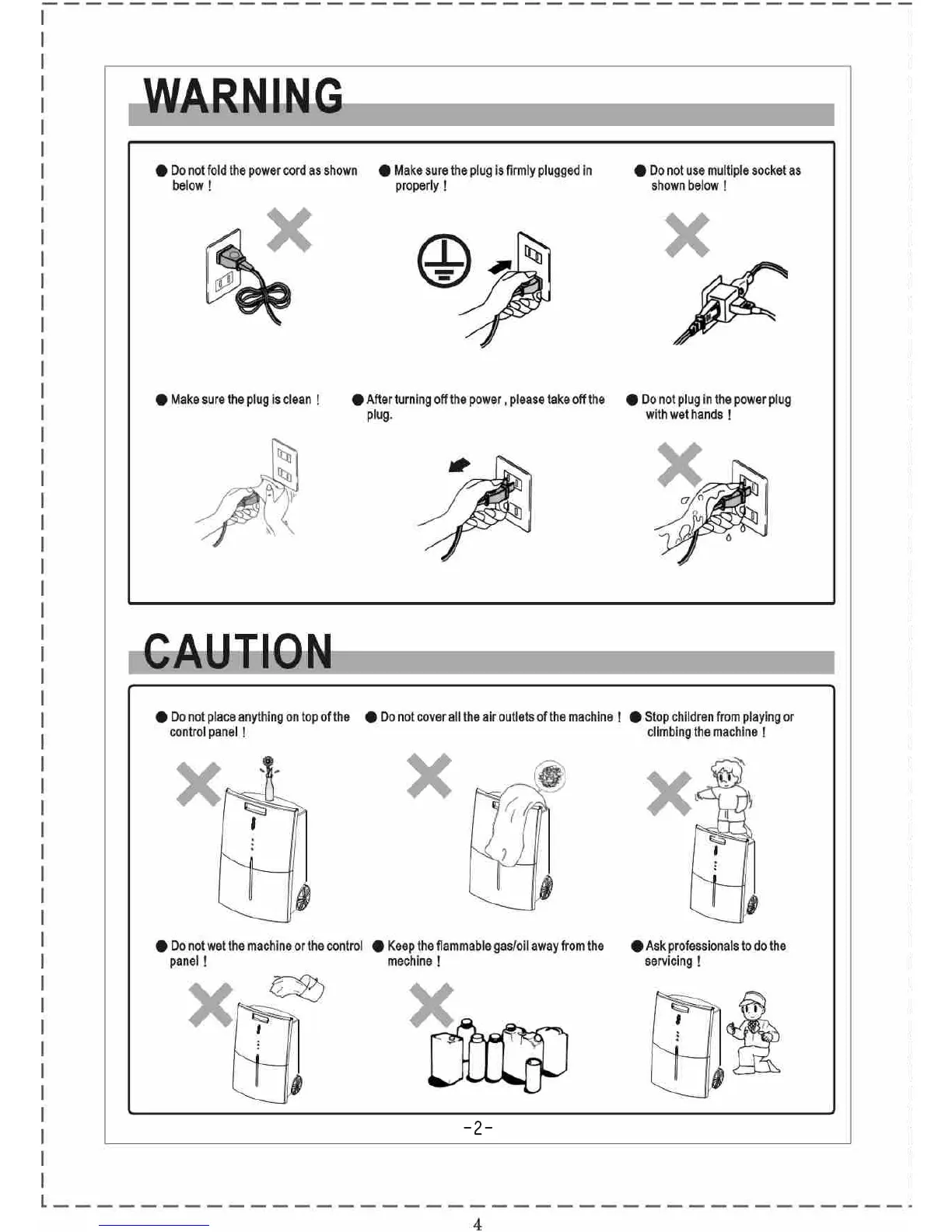 WARNING

● Do not fold the power cord as shown below !

● Make sure the plug is firmly plugged in properly !

● Do not use multiple socket as shown below !

● Make sure the plug is clean !

● After turning off the power , please take off the plug.

● Do not plug in the power plug with wet hands !

CAUTION

● Do not place anything on top of the control panel !

● Do not cover all the air outlets of the machine !

● Stop children from playing or climbing the machine !

● Do not wet the machine or the control panel !

● Keep the flammable gas/oil away from the mechine !

● Ask professionals to do the servicing !

-2-

4