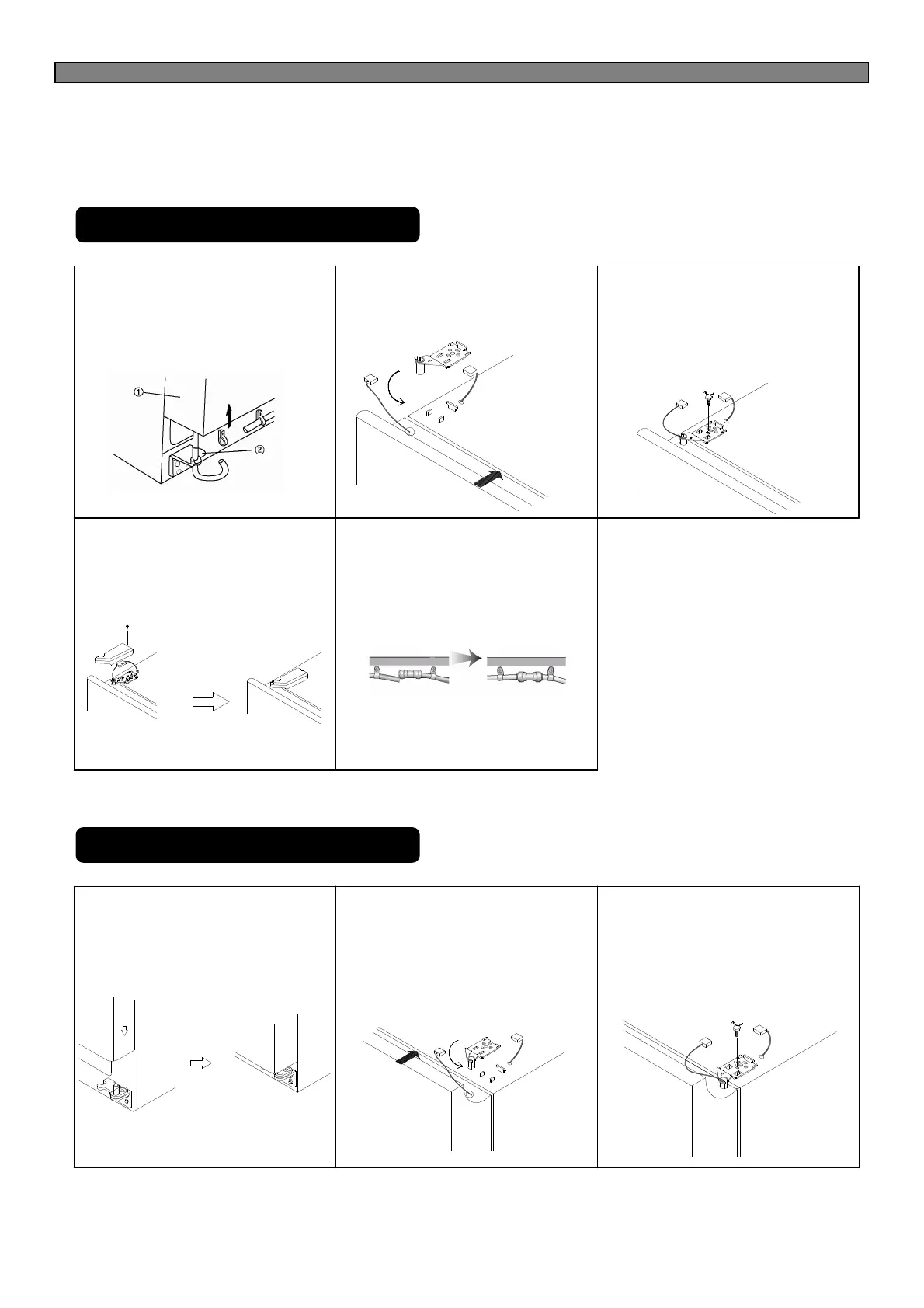 ①

②