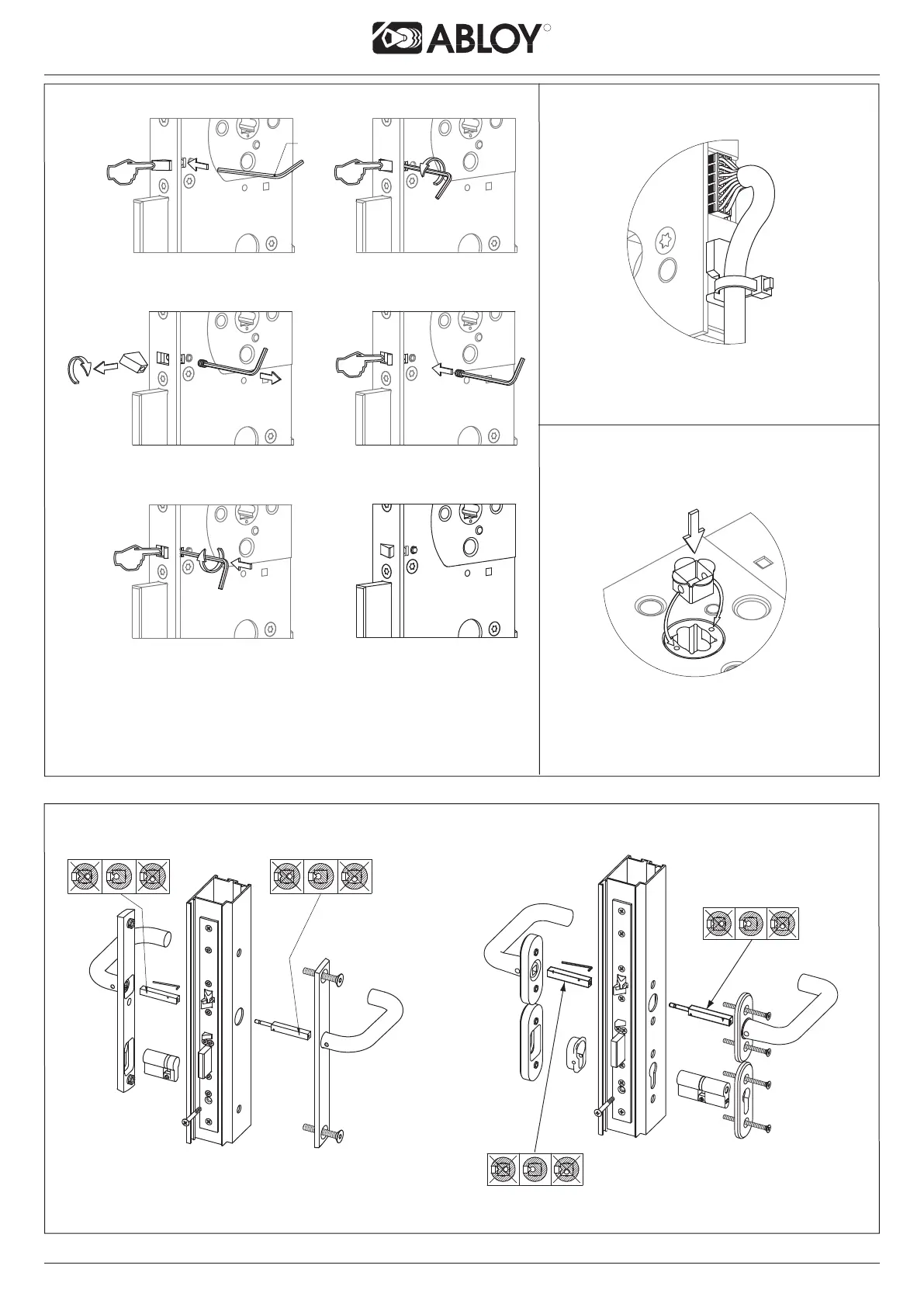 ABLOY