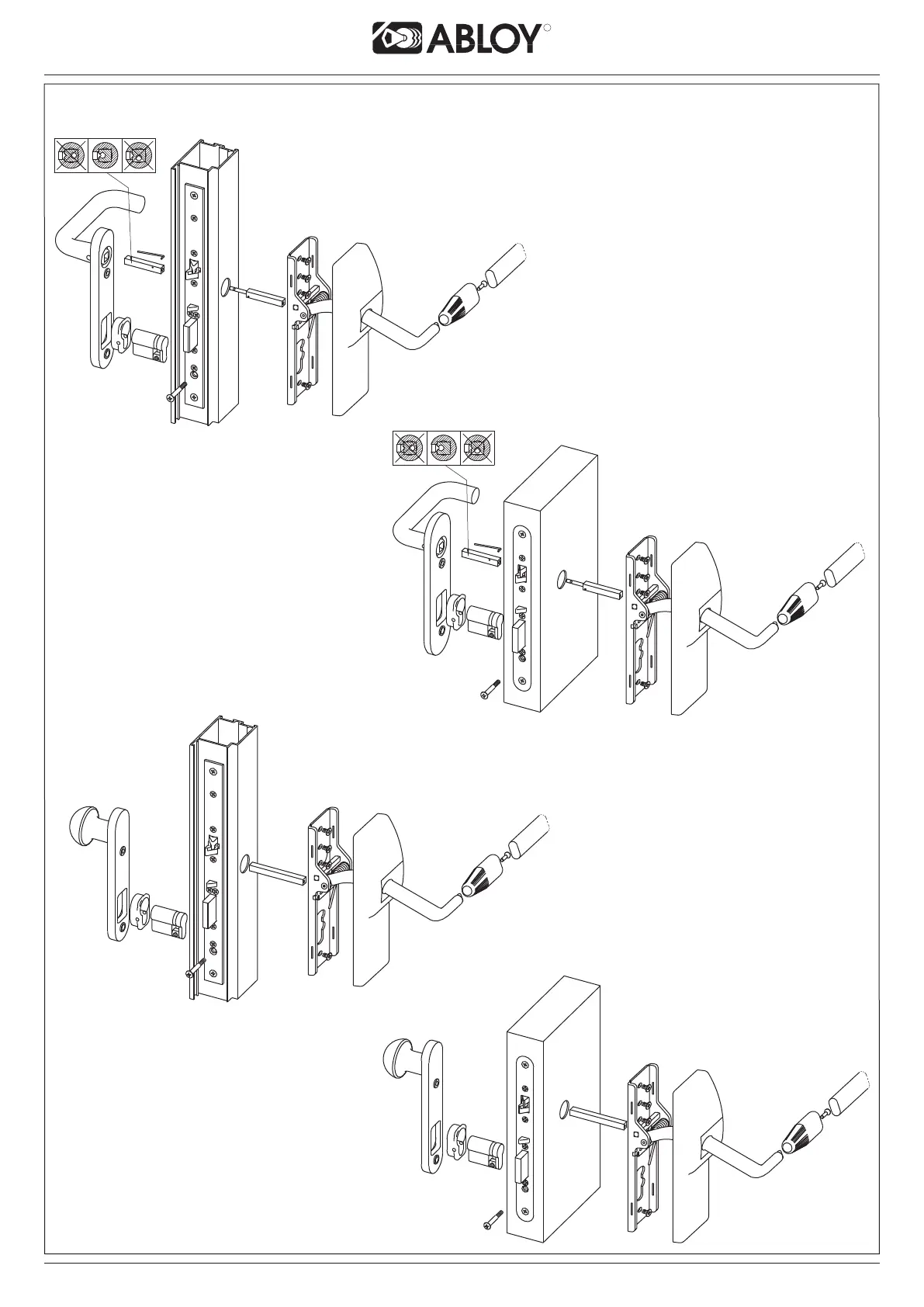 ABLOY