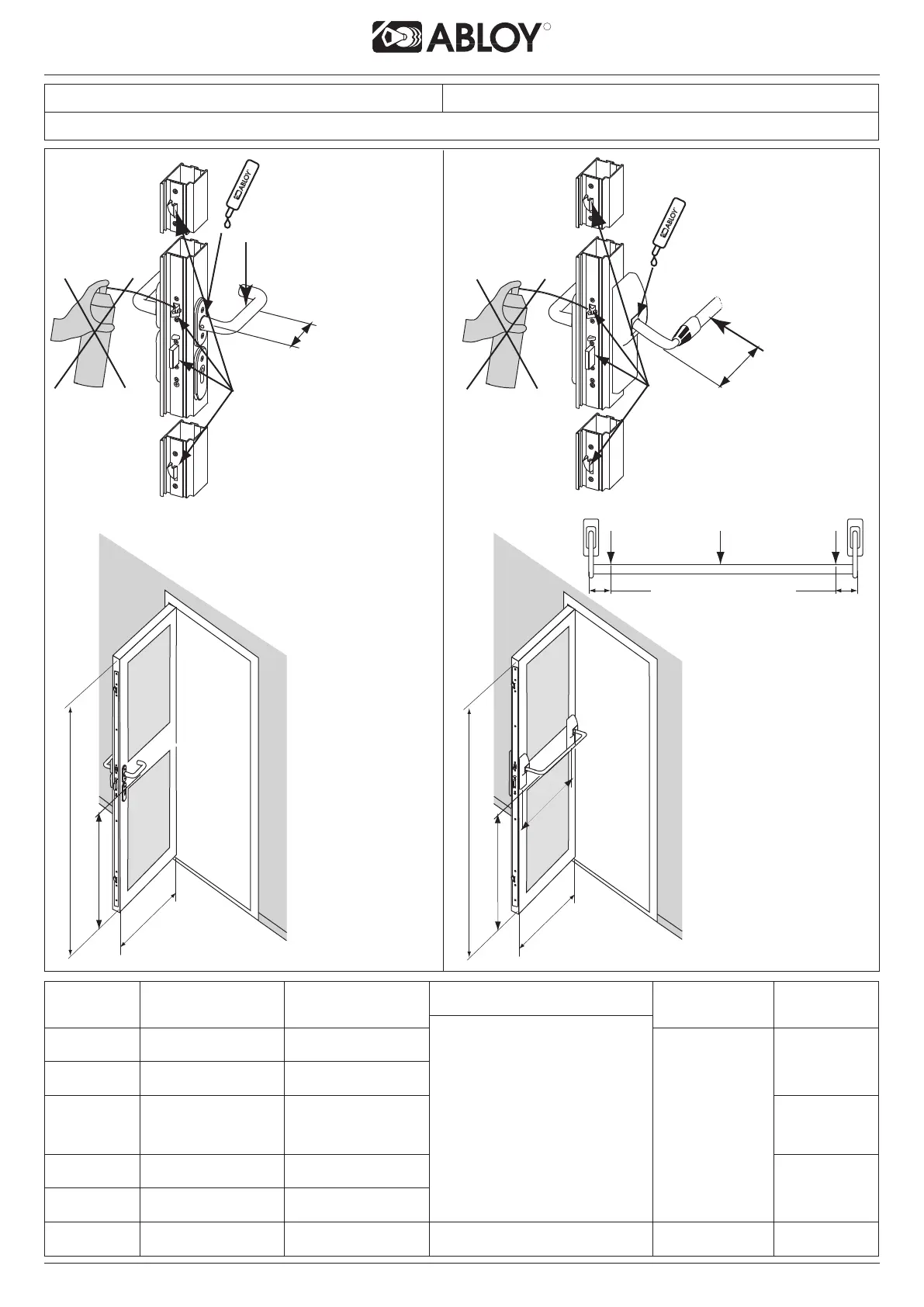 ABLOY

ABLOY

ABLOY