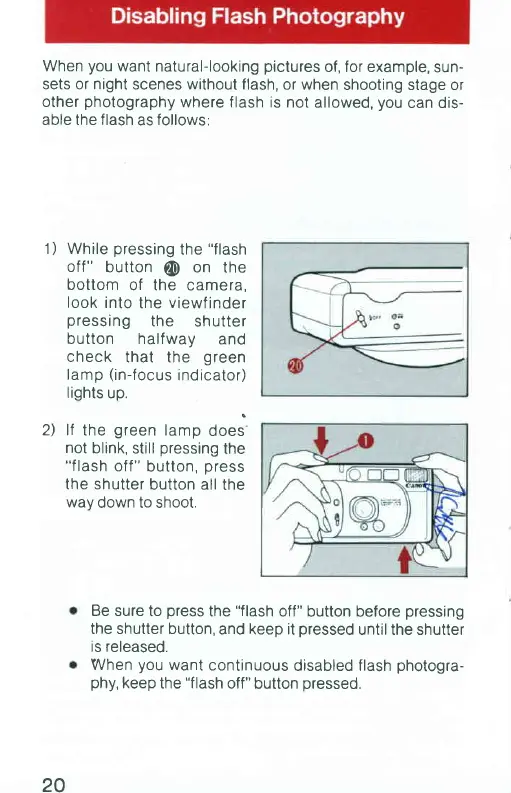 Disabling Flash Photography

When you want natural-looking pictures of, for example, sunsets or night scenes without flash, or when shooting stage or other photography where flash is not allowed, you can disable the flash as follows:

1) While pressing the "flash off" button ⑳ on the bottom of the camera, look into the viewfinder pressing the shutter button halfway and check that the green lamp (in-focus indicator) lights up.

20

2) If the green lamp does not blink, still pressing the "flash off" button, press the shutter button all the way down to shoot.

1

Canon

• Be sure to press the "flash off" button before pressing the shutter button, and keep it pressed until the shutter is released.
• When you want continuous disabled flash photography, keep the "flash off" button pressed.

20