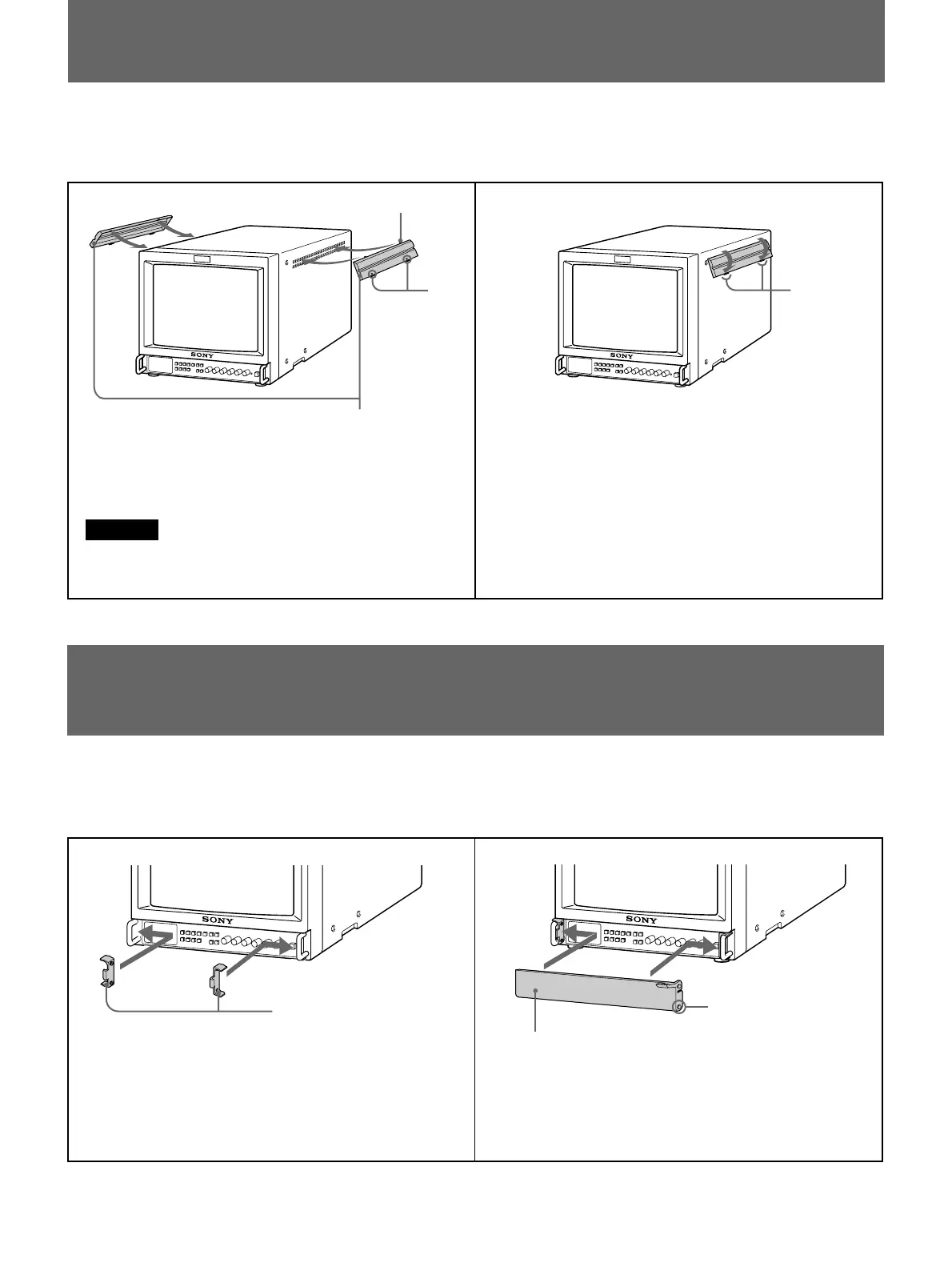 SONY

SONY

SONY

SONY