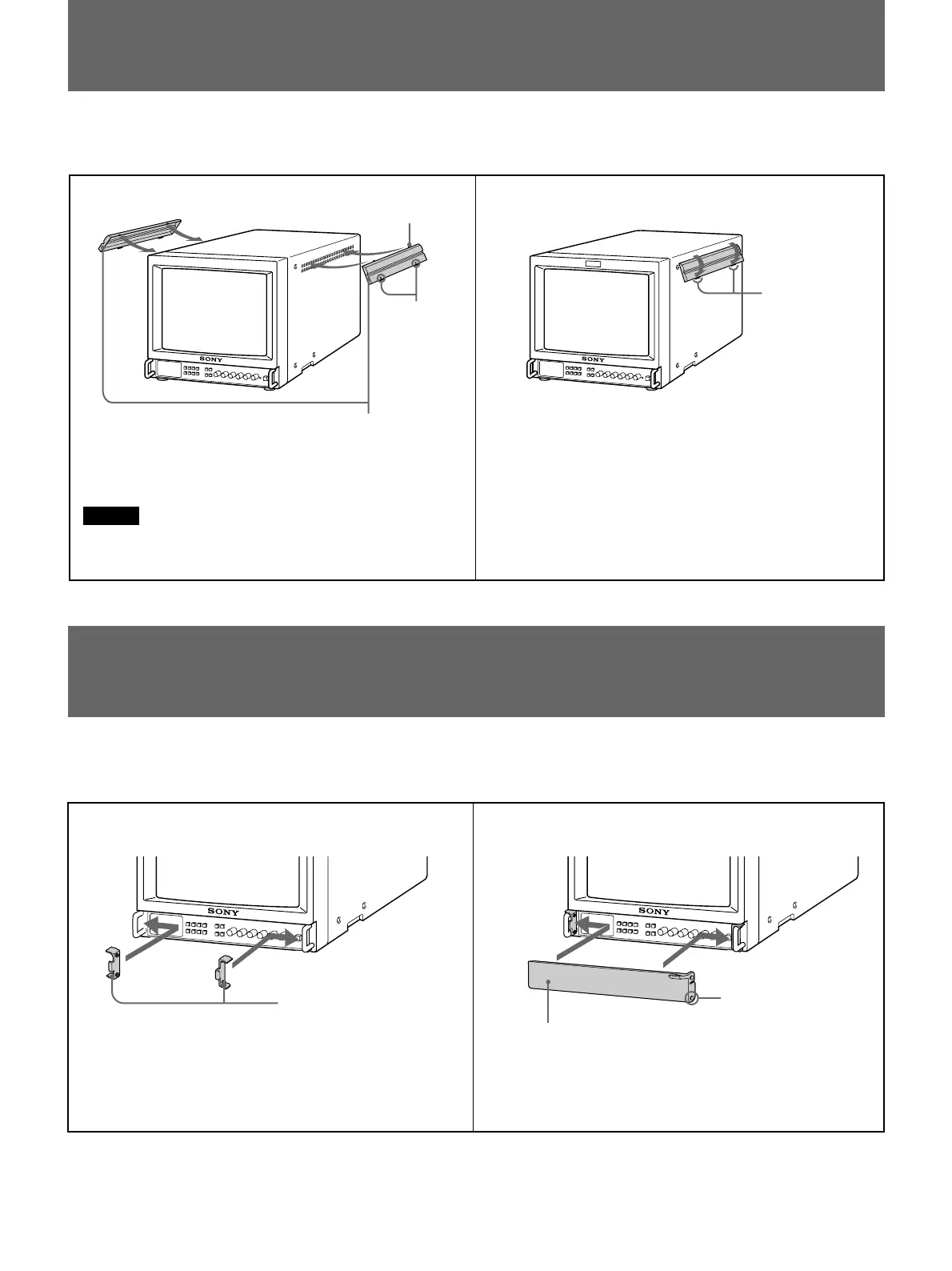 SONY

SONY

SONY

SONY