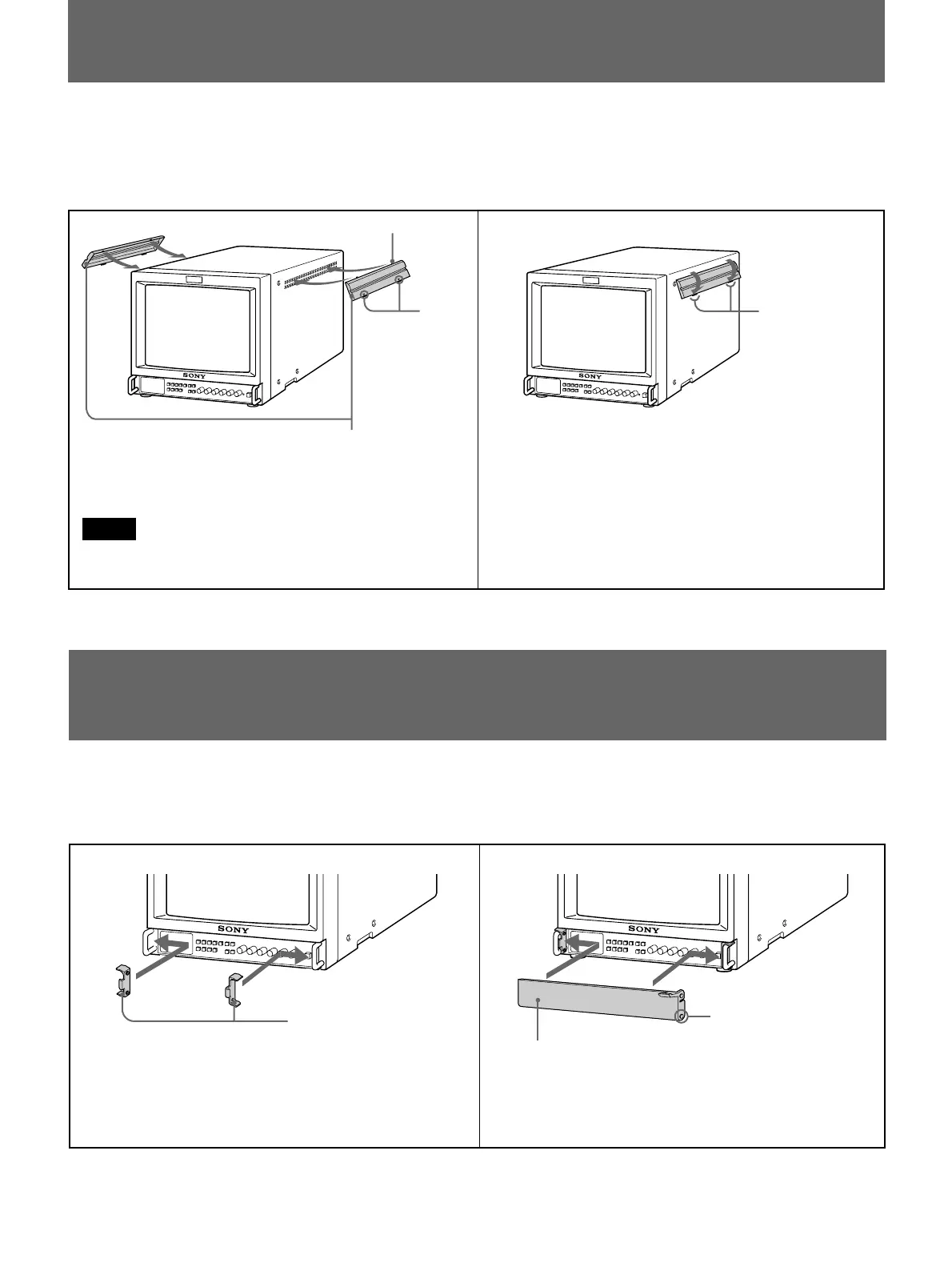 SONY

SONY

SONY

SONY