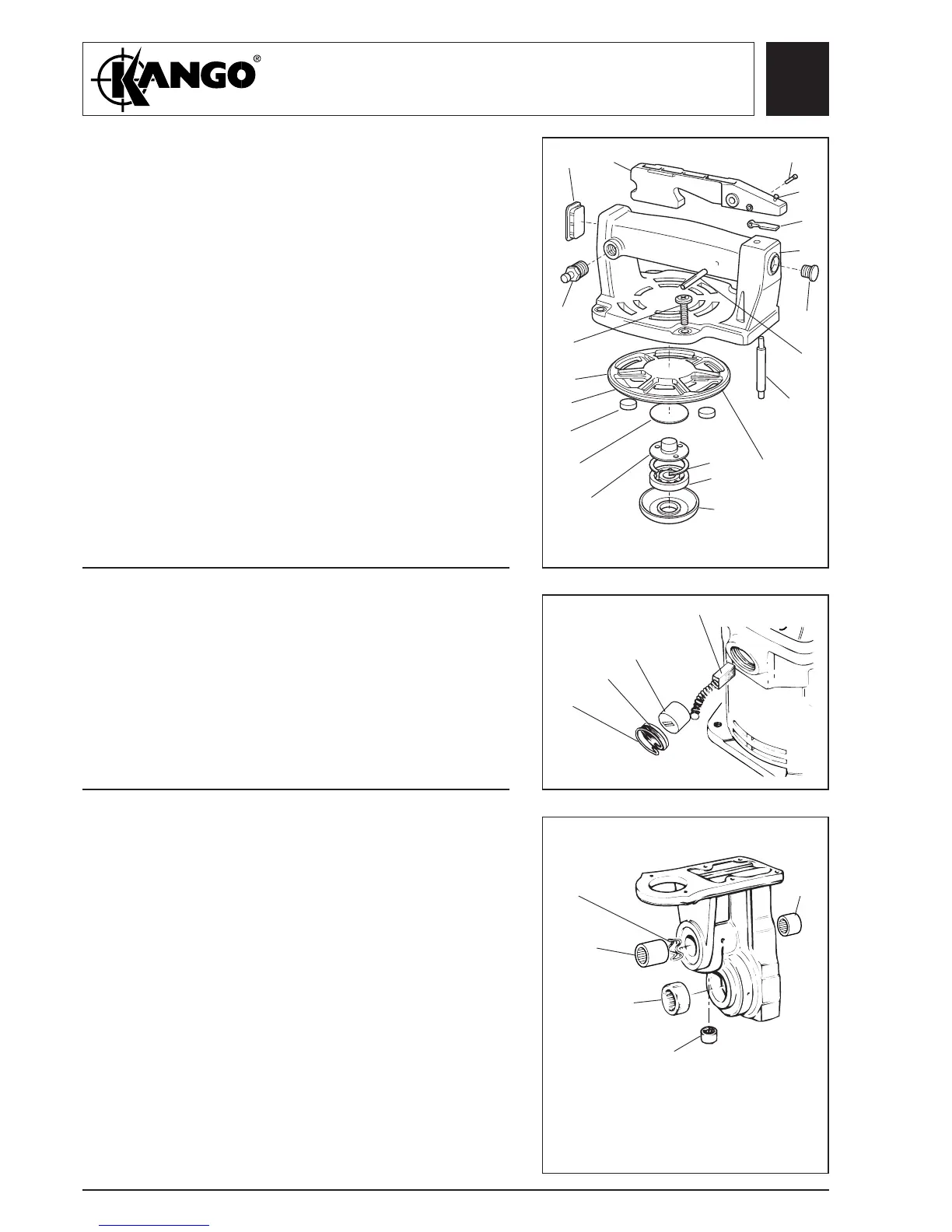 KANGO®