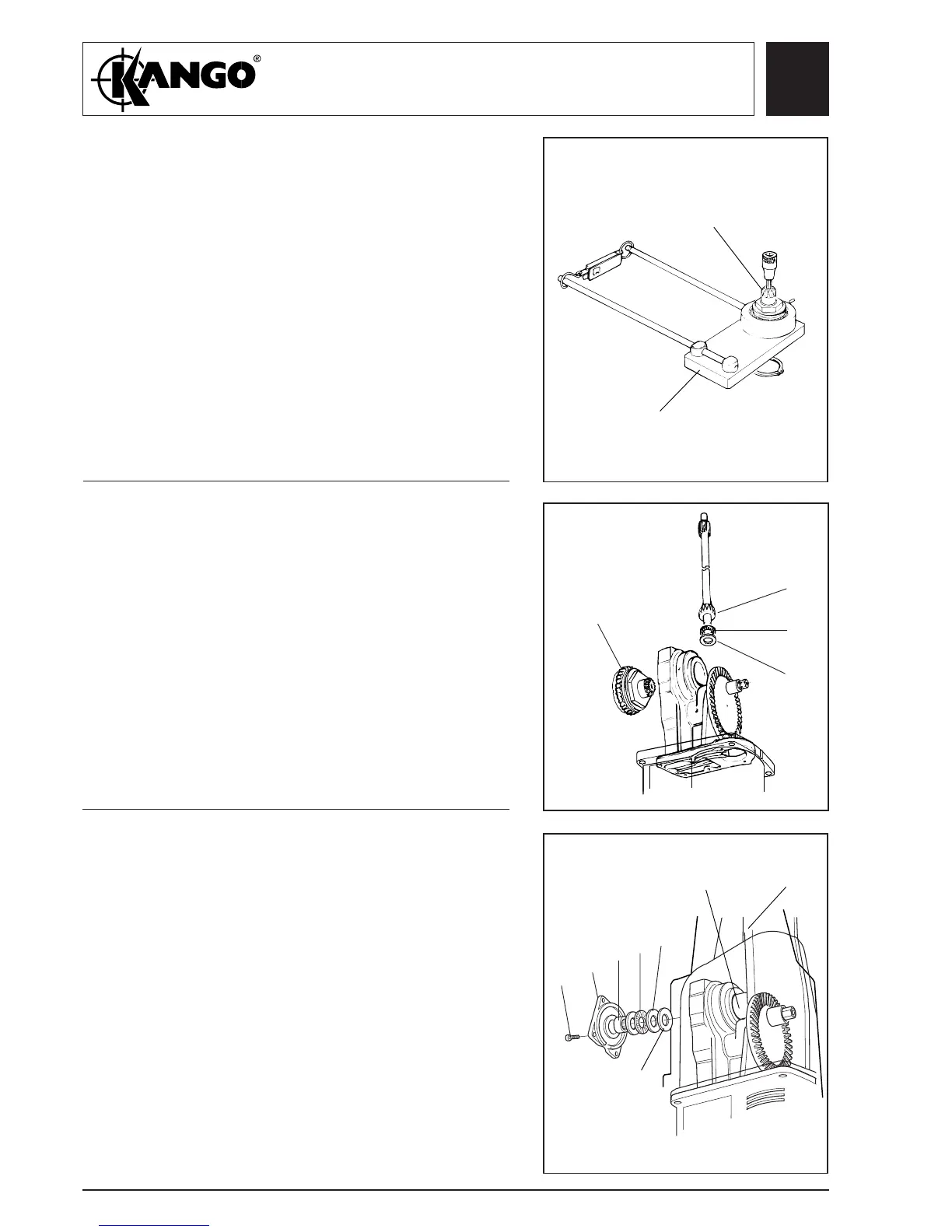 KANGO®