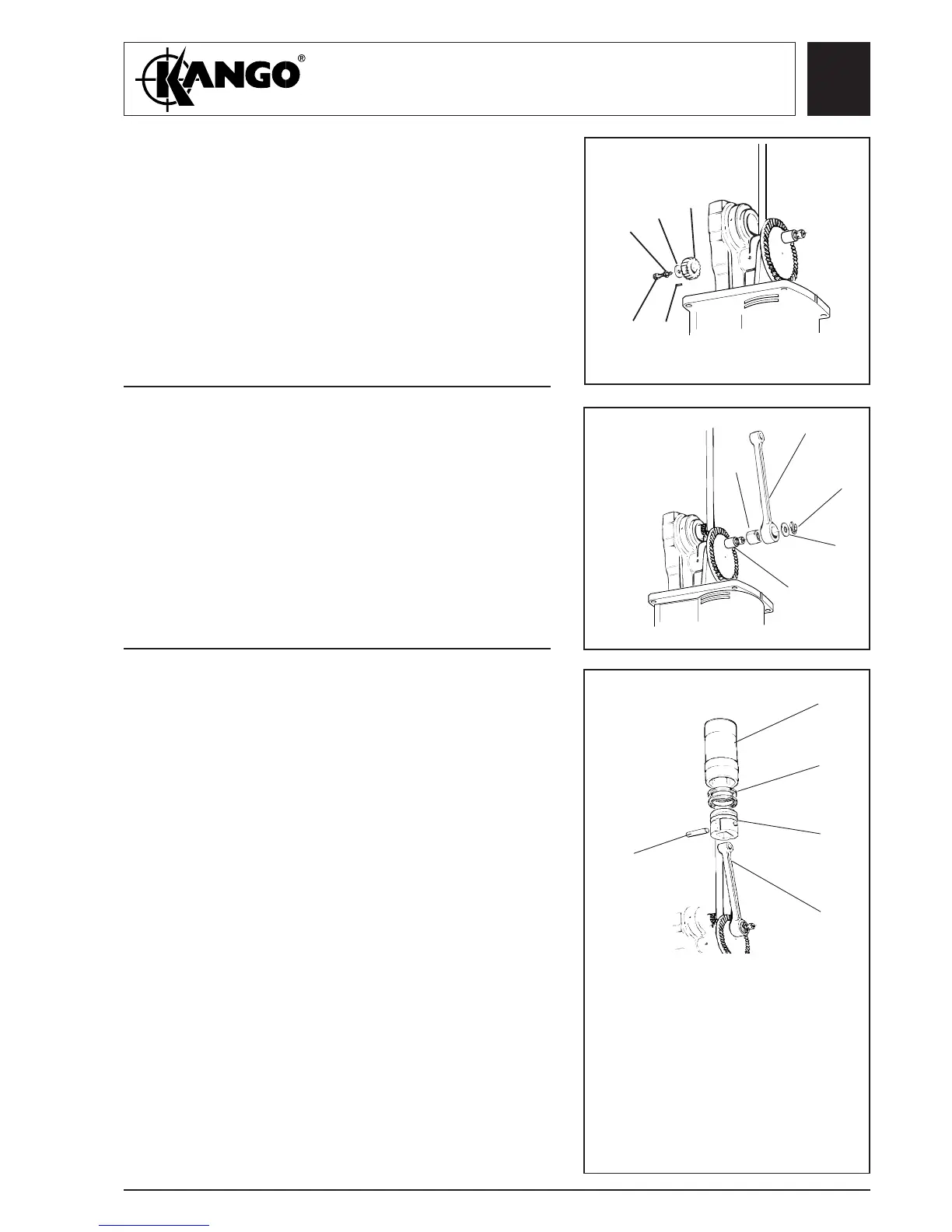 KANGO®