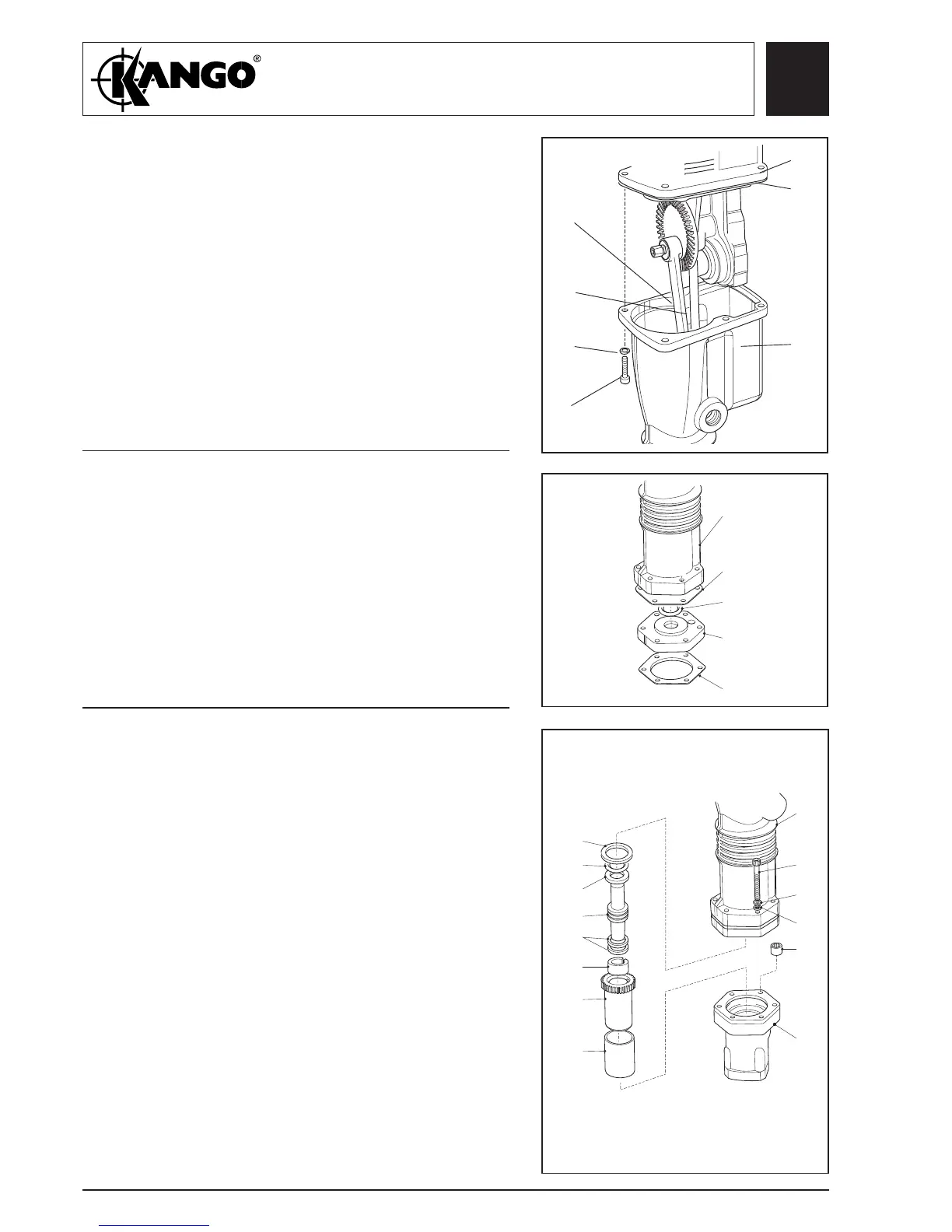 KANGO®