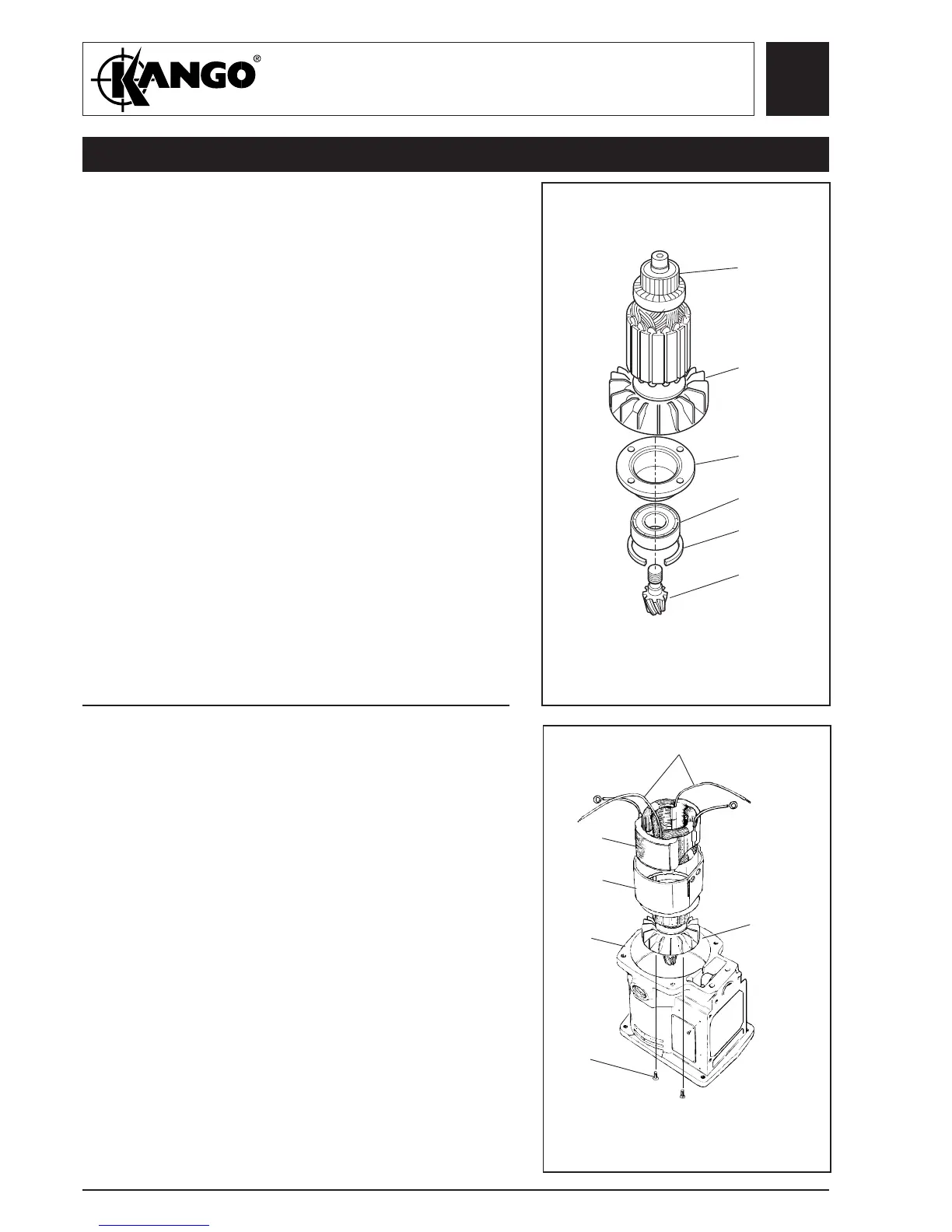 KANGO®