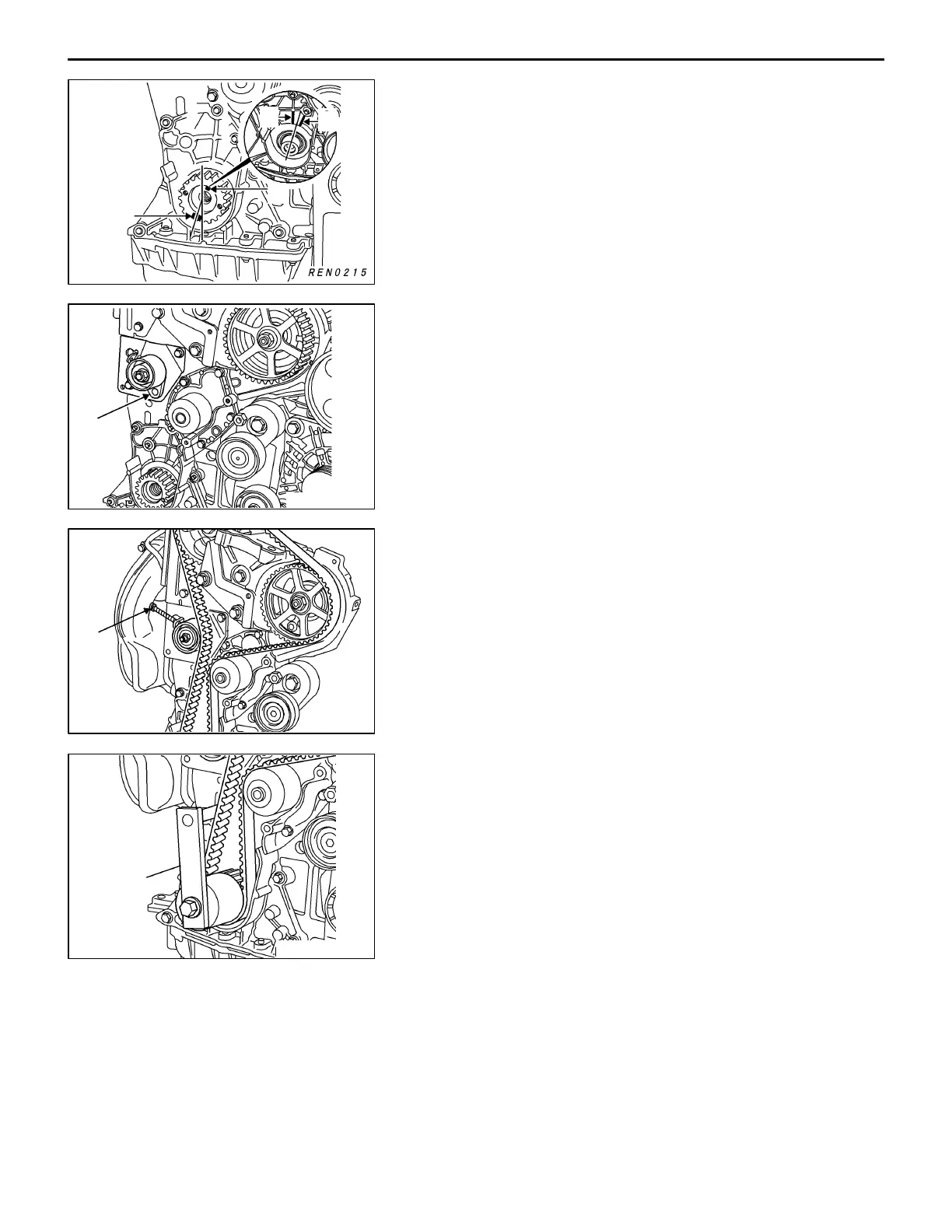 REN0215