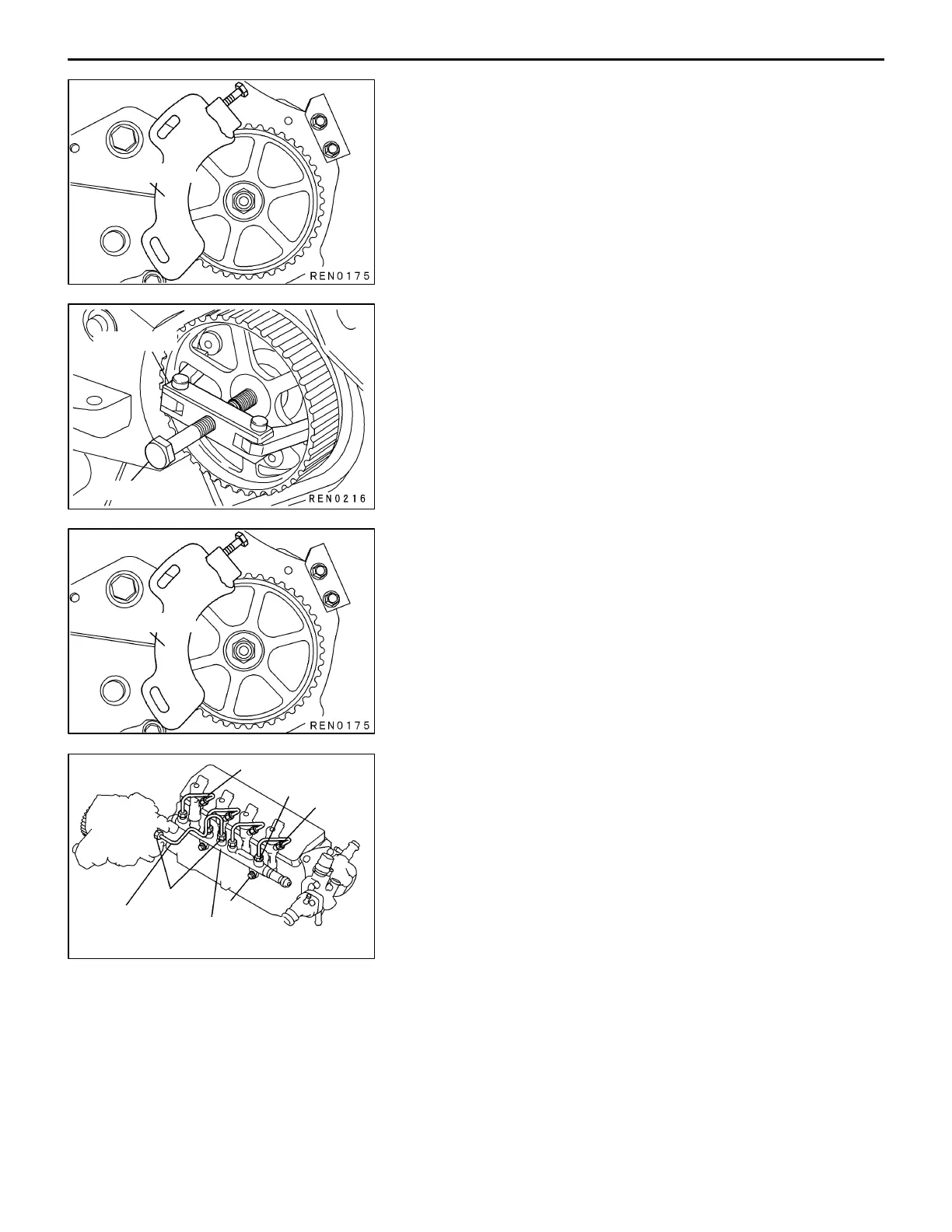 REN0175

REN0216

REN0175