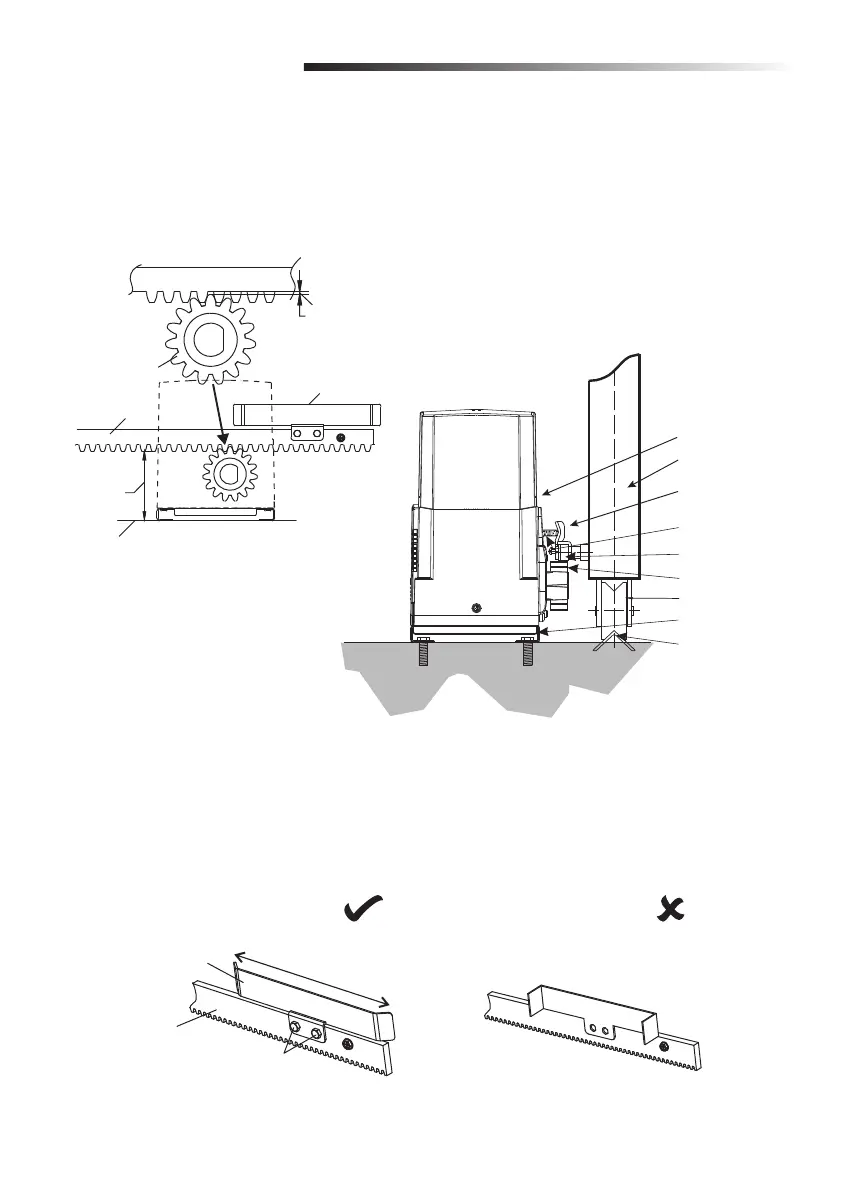 L