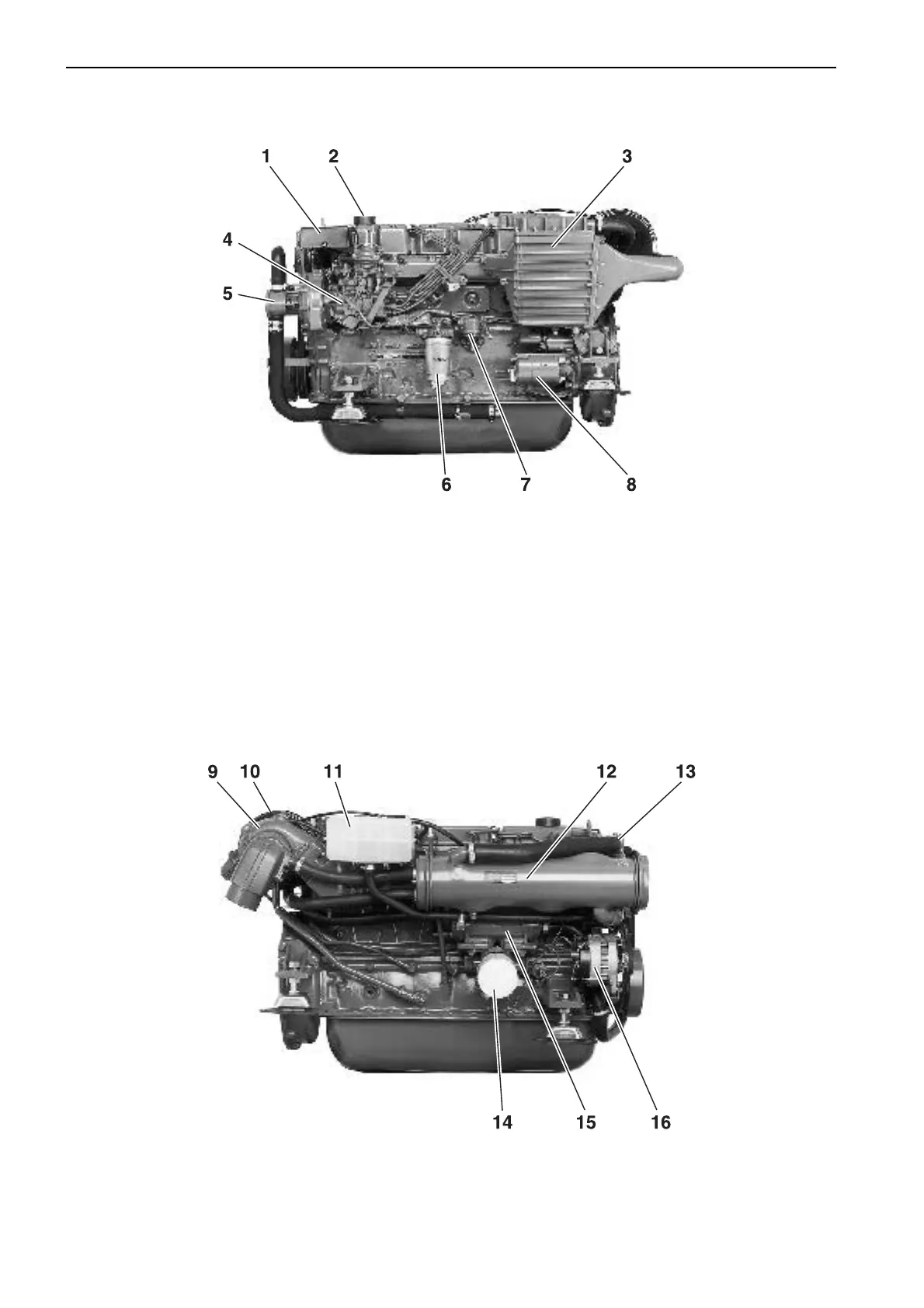 1
2
3
4
5
6
7
8

9
10
11
12
13
14
15
16