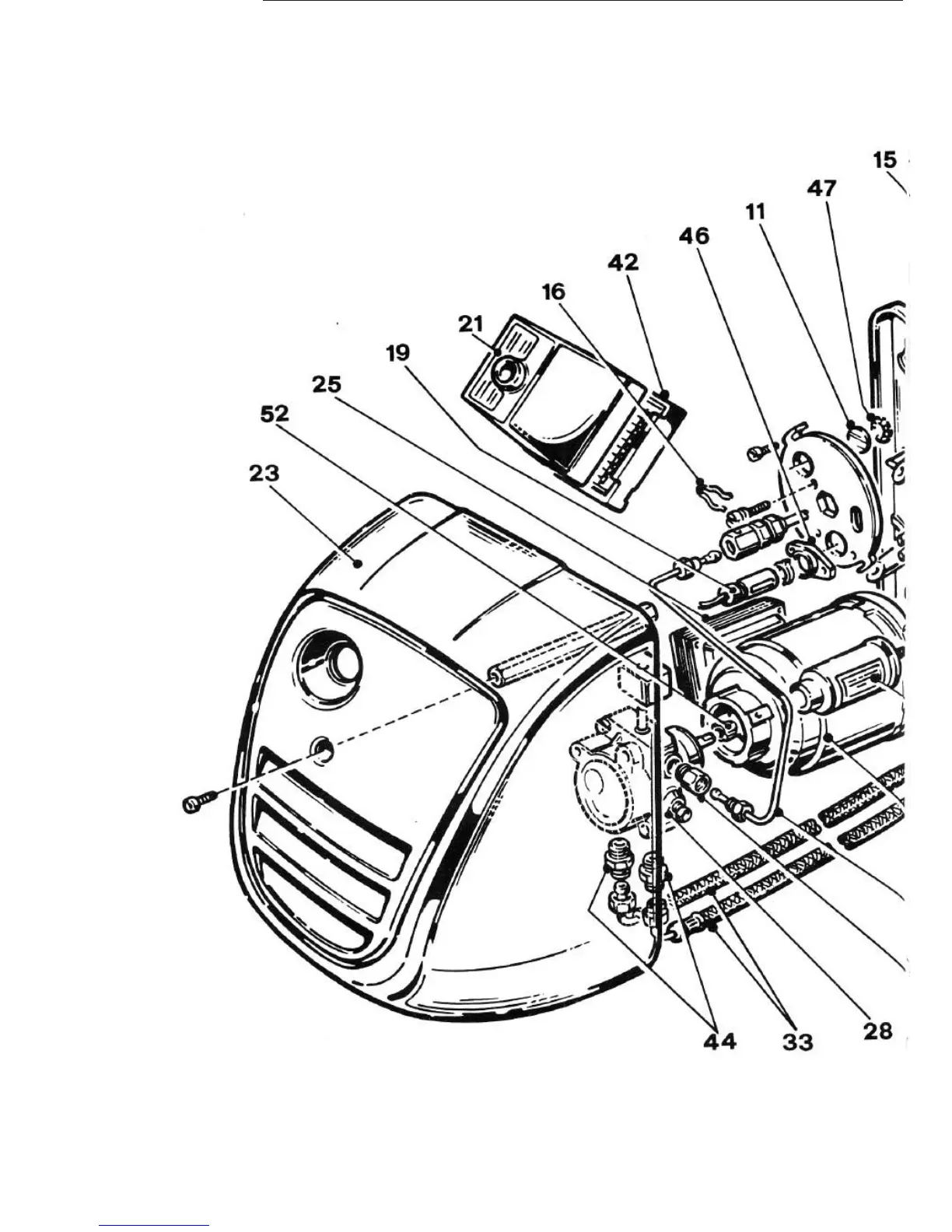 15
47
11
46
42
16
21
19
25
52
23
44
33
28