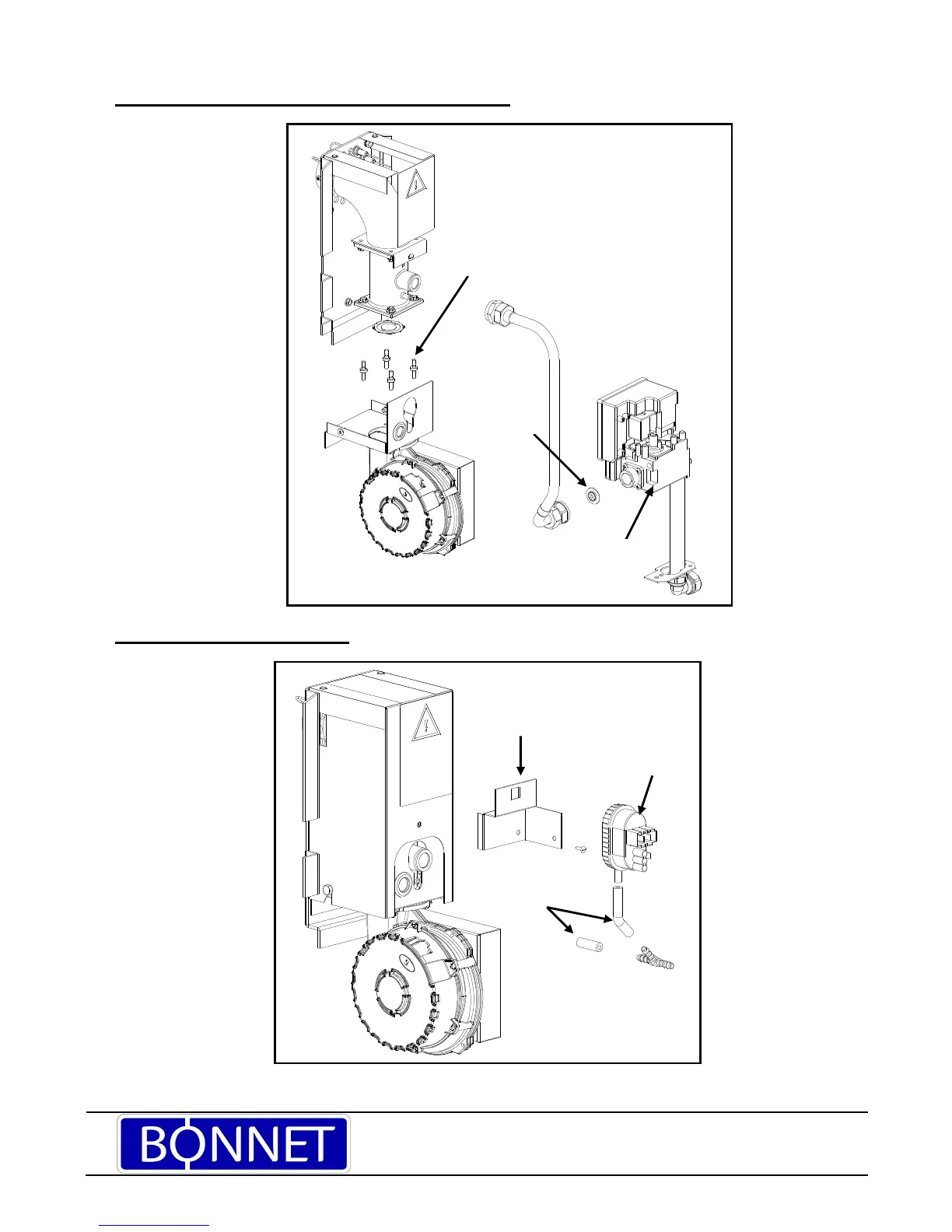 BONNET