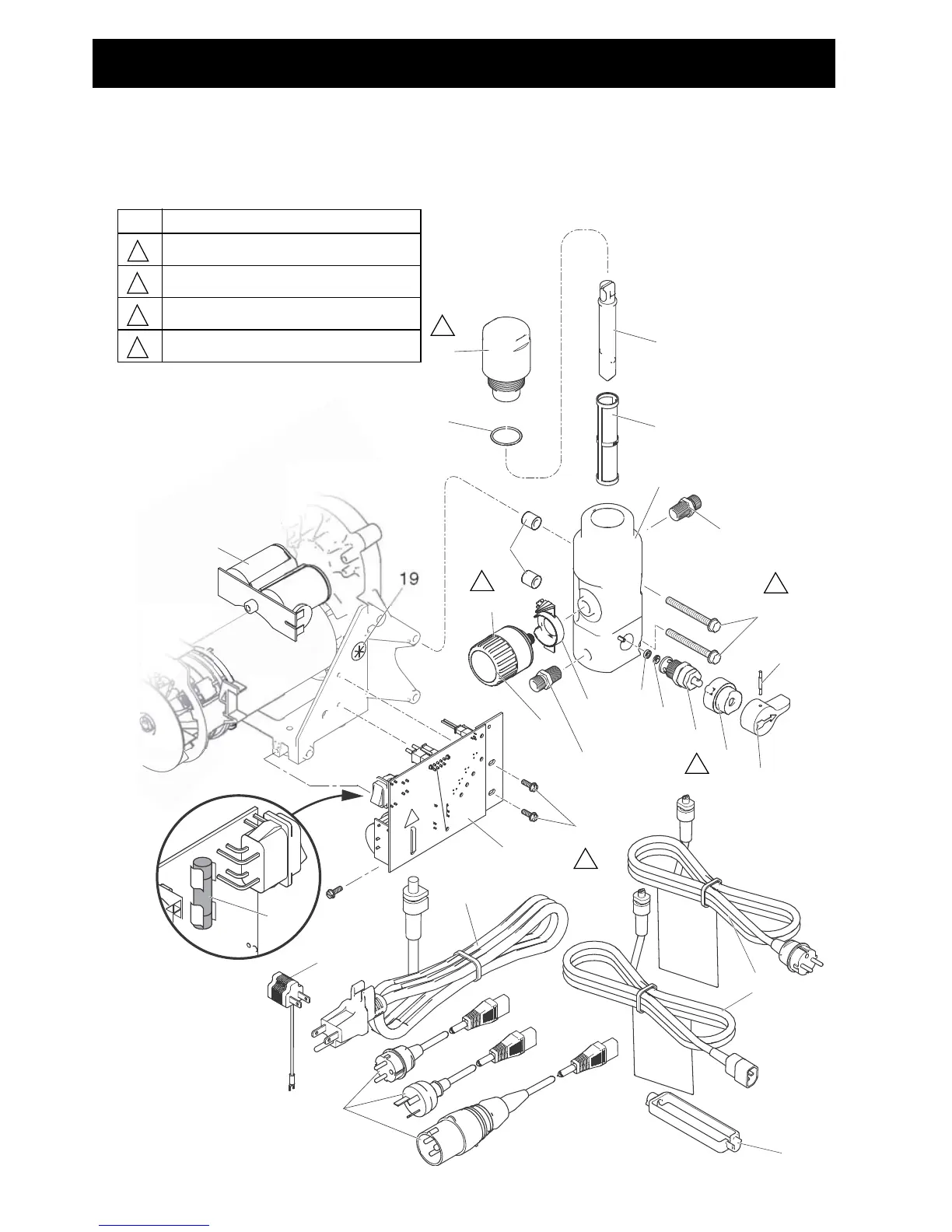 19