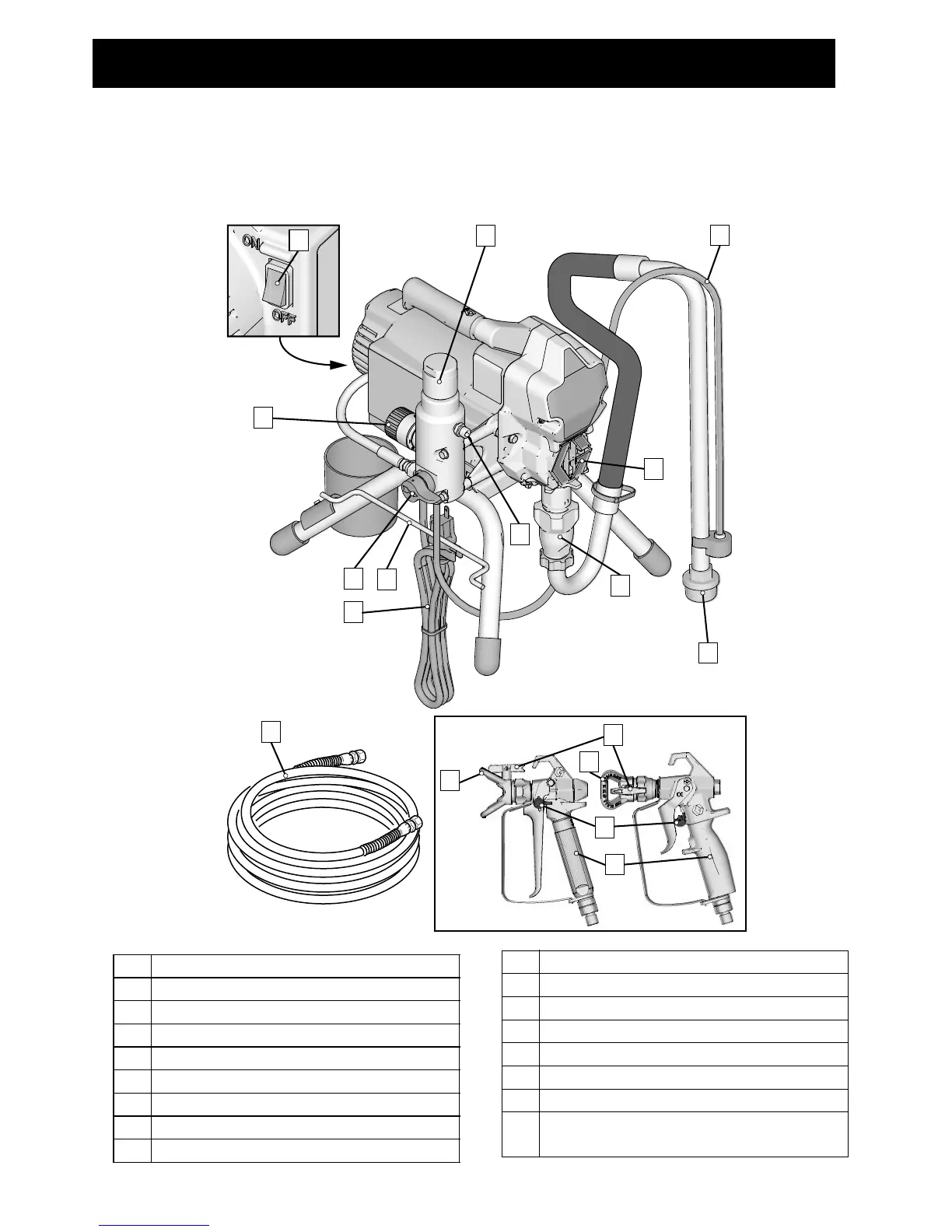 ON

OFF