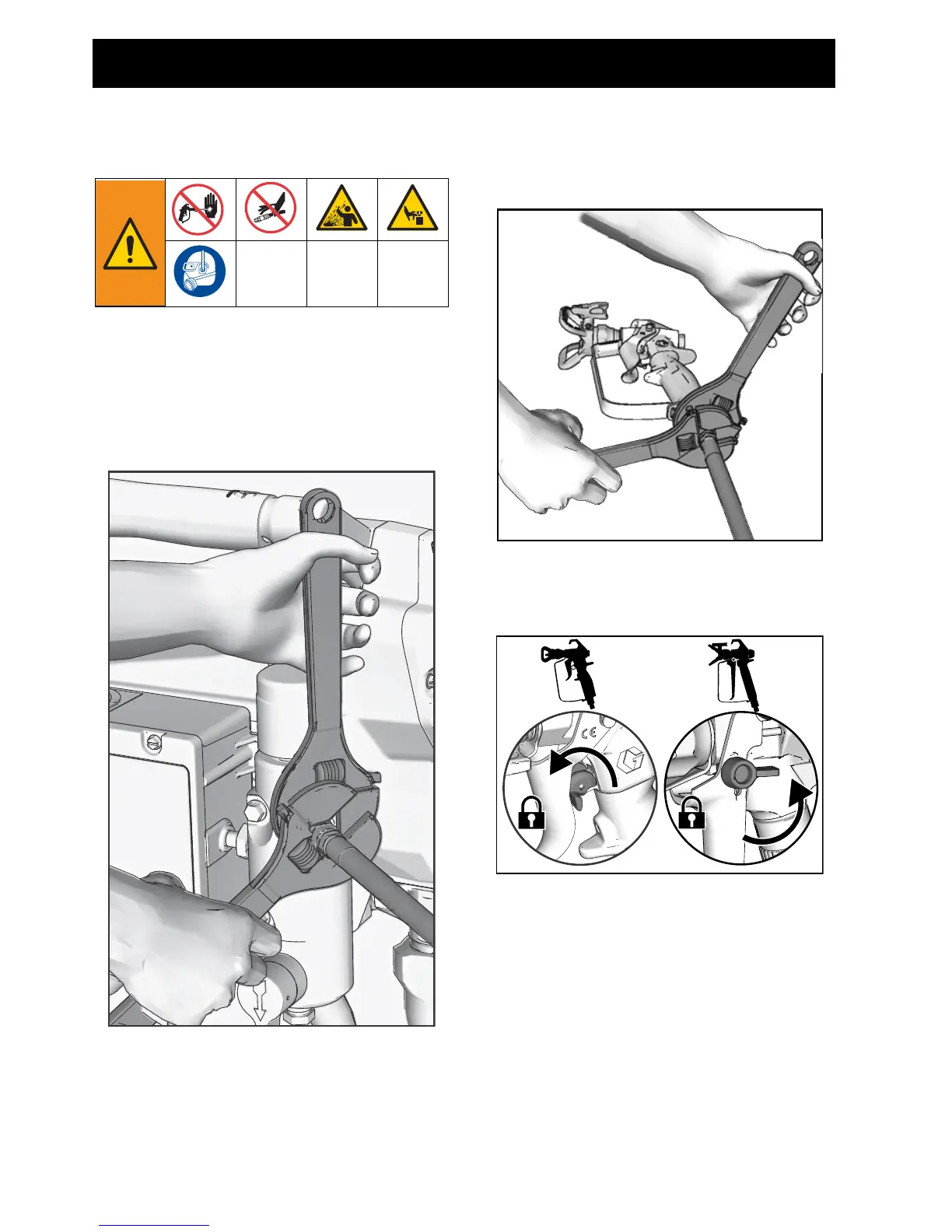 CE