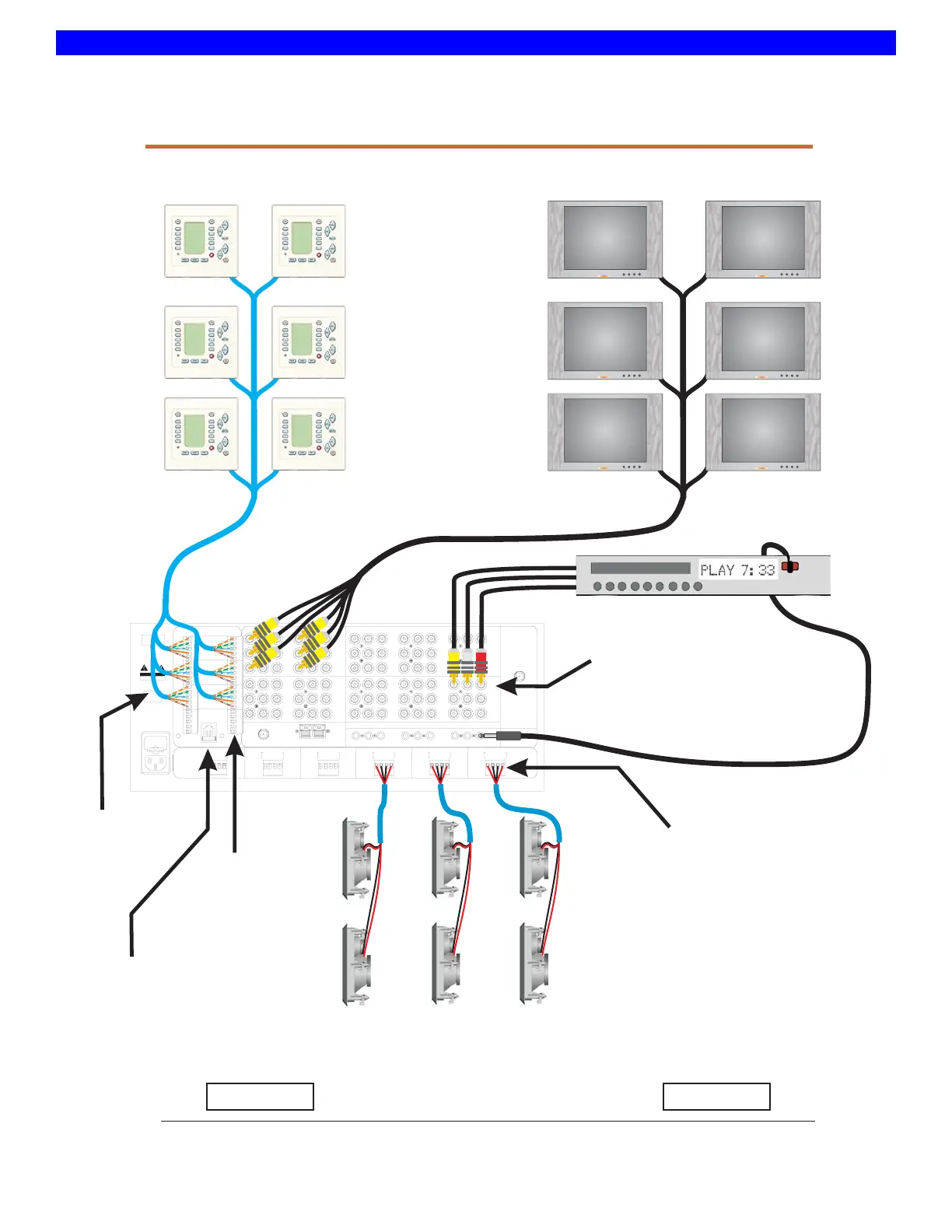 PLAY 7:33