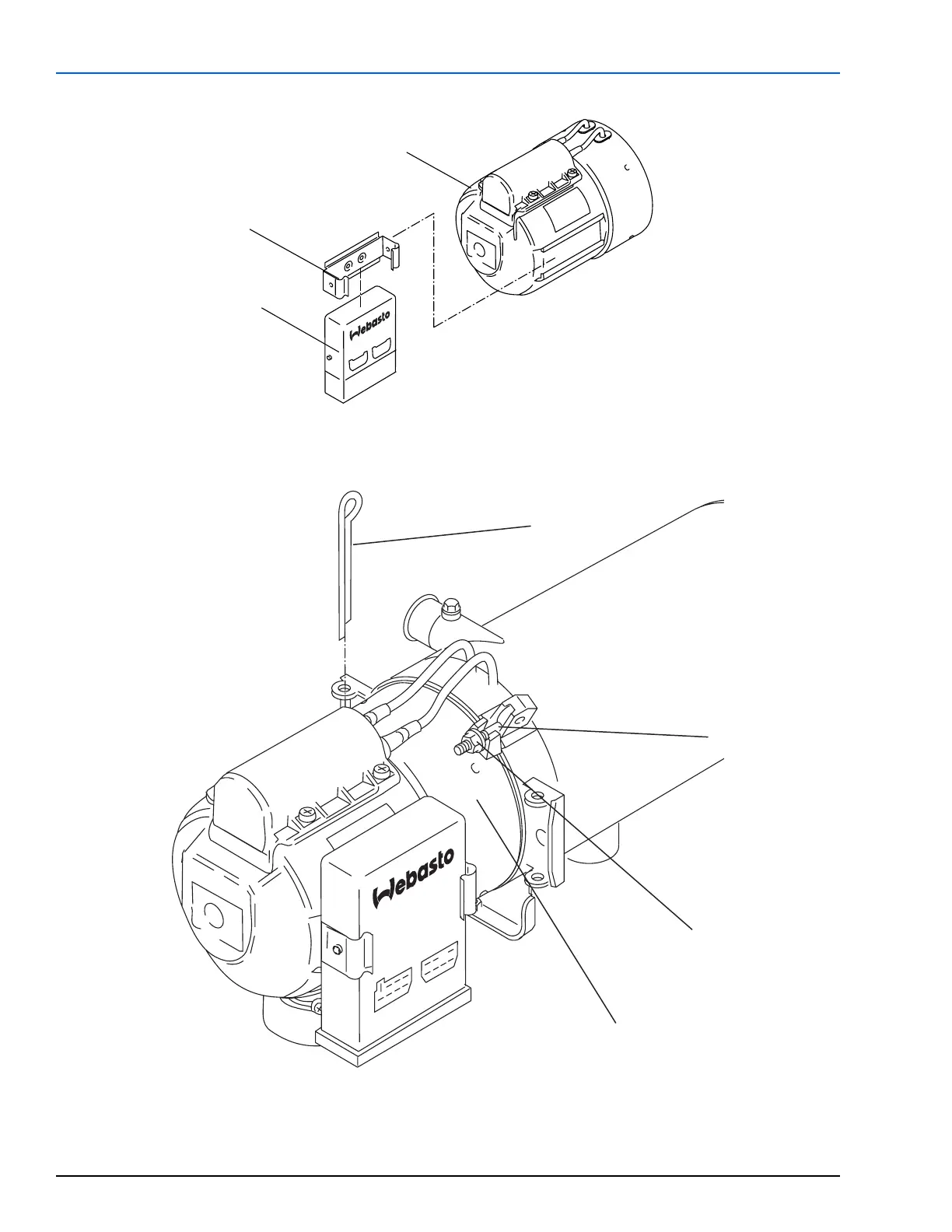 Webasto

Webasto