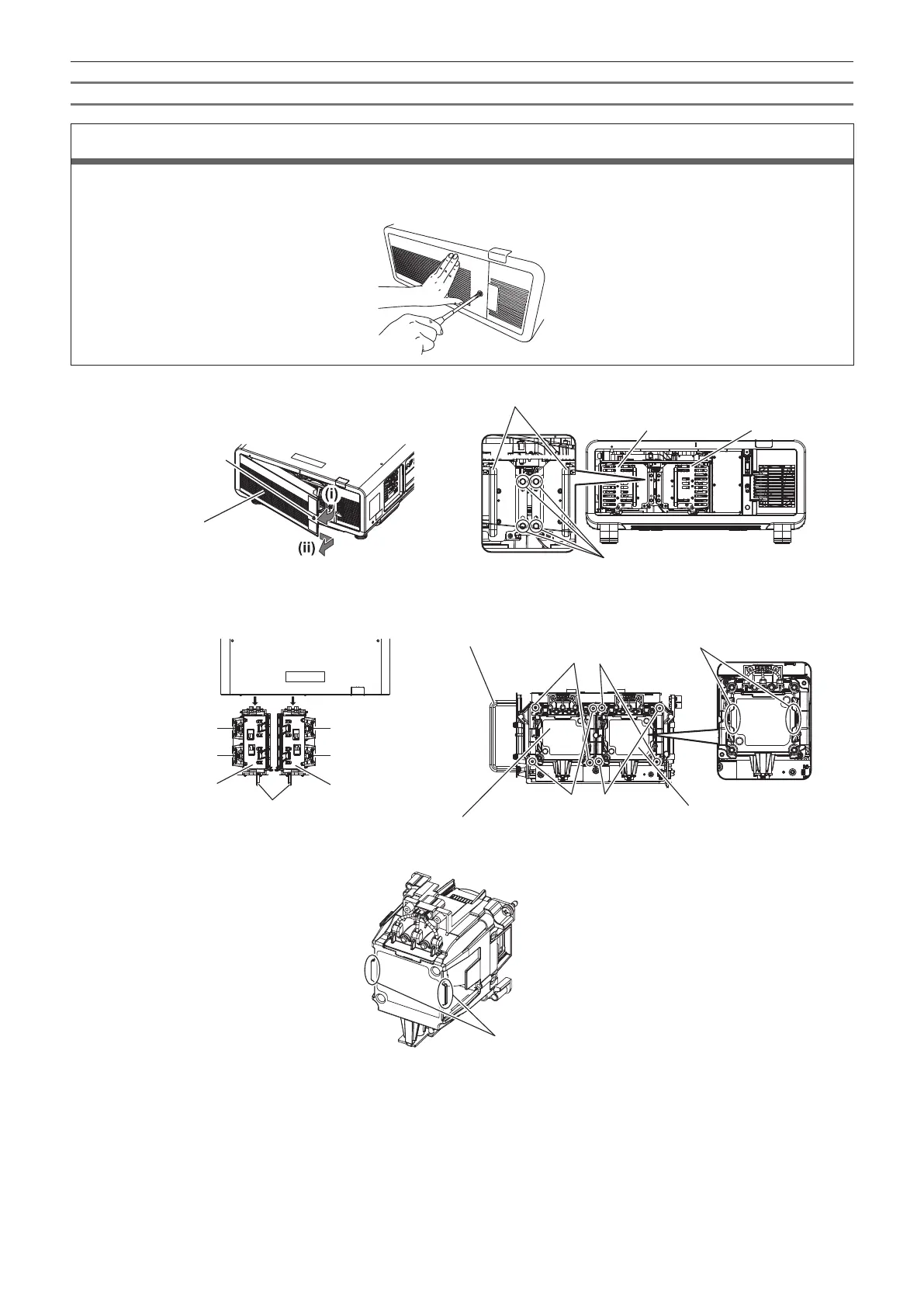 (i)

(ii)