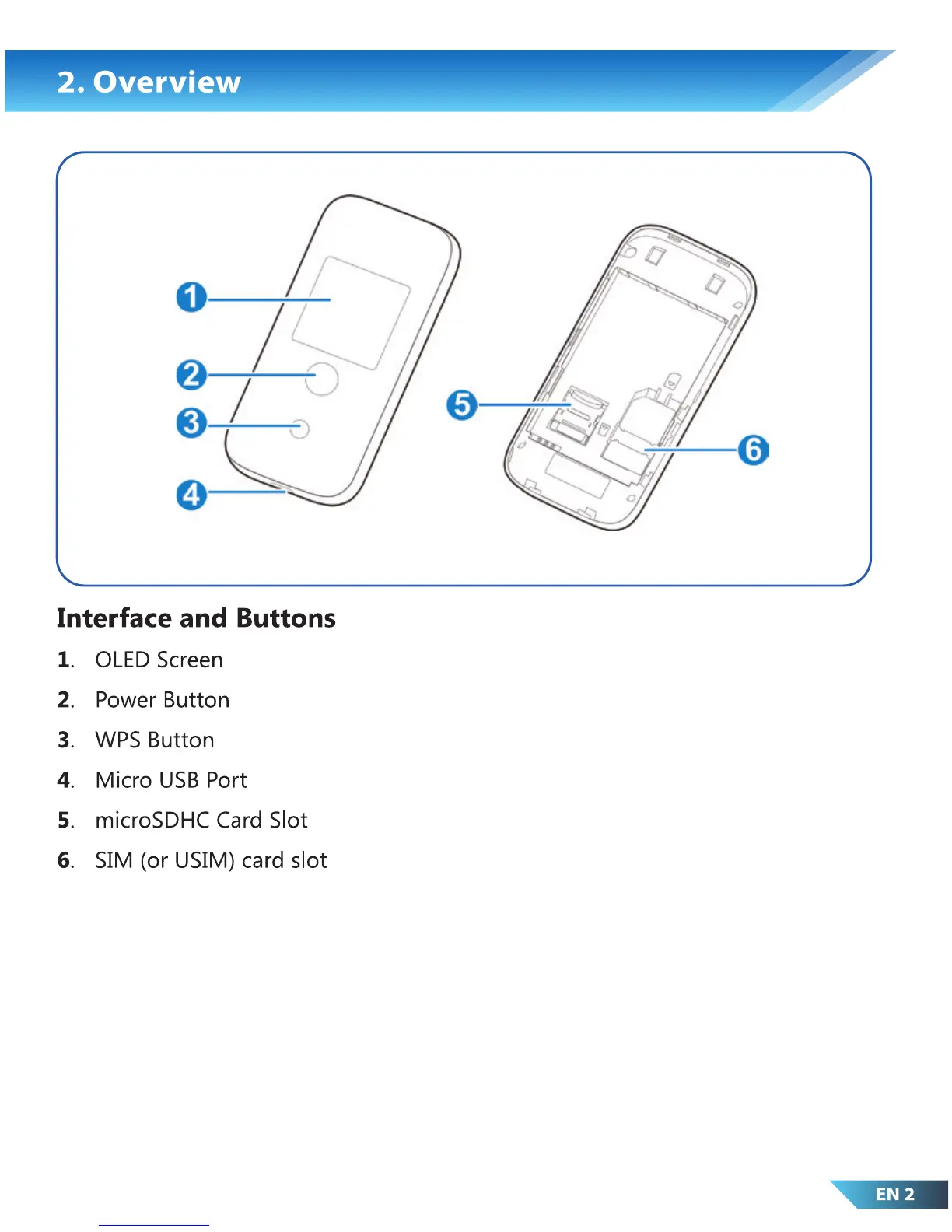 2. Overview

1
2
3
4
5
6

Interface and Buttons

1. OLED Screen

2. Power Button

3. WPS Button

4. Micro USB Port

5. microSDHC Card Slot

6. SIM (or USIM) card slot

EN 2