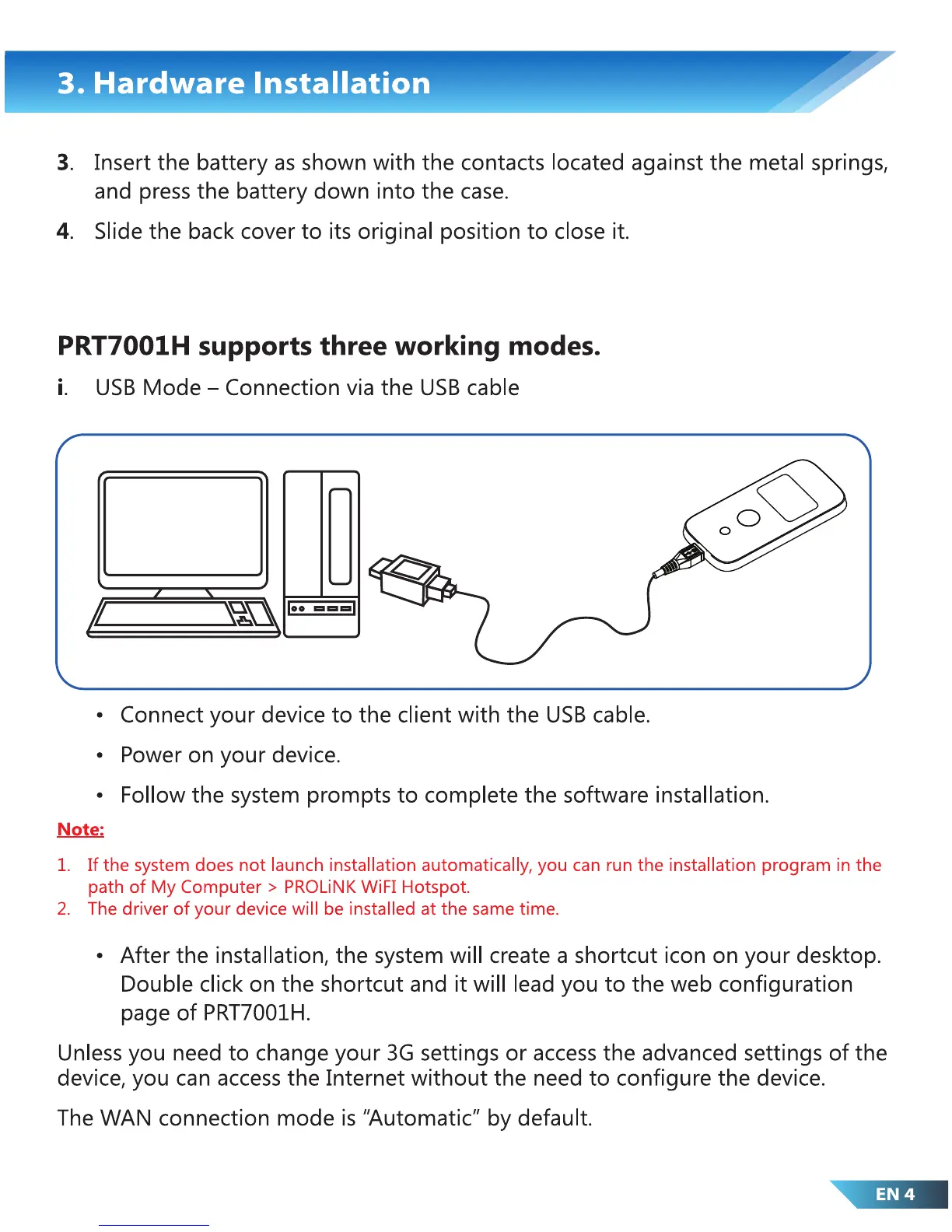 3. Hardware Installation

3. Insert the battery as shown with the contacts located against the metal springs, and press the battery down into the case.

4. Slide the back cover to its original position to close it.

PRT7001H supports three working modes.

i. USB Mode – Connection via the USB cable

• Connect your device to the client with the USB cable.

• Power on your device.

• Follow the system prompts to complete the software installation.

Note:

1. If the system does not launch installation automatically, you can run the installation program in the path of My Computer > PROLiNK WiFI Hotspot.
2. The driver of your device will be installed at the same time.

• After the installation, the system will create a shortcut icon on your desktop. Double click on the shortcut and it will lead you to the web configuration page of PRT7001H.

Unless you need to change your 3G settings or access the advanced settings of the device, you can access the Internet without the need to configure the device.

The WAN connection mode is "Automatic" by default.

EN 4