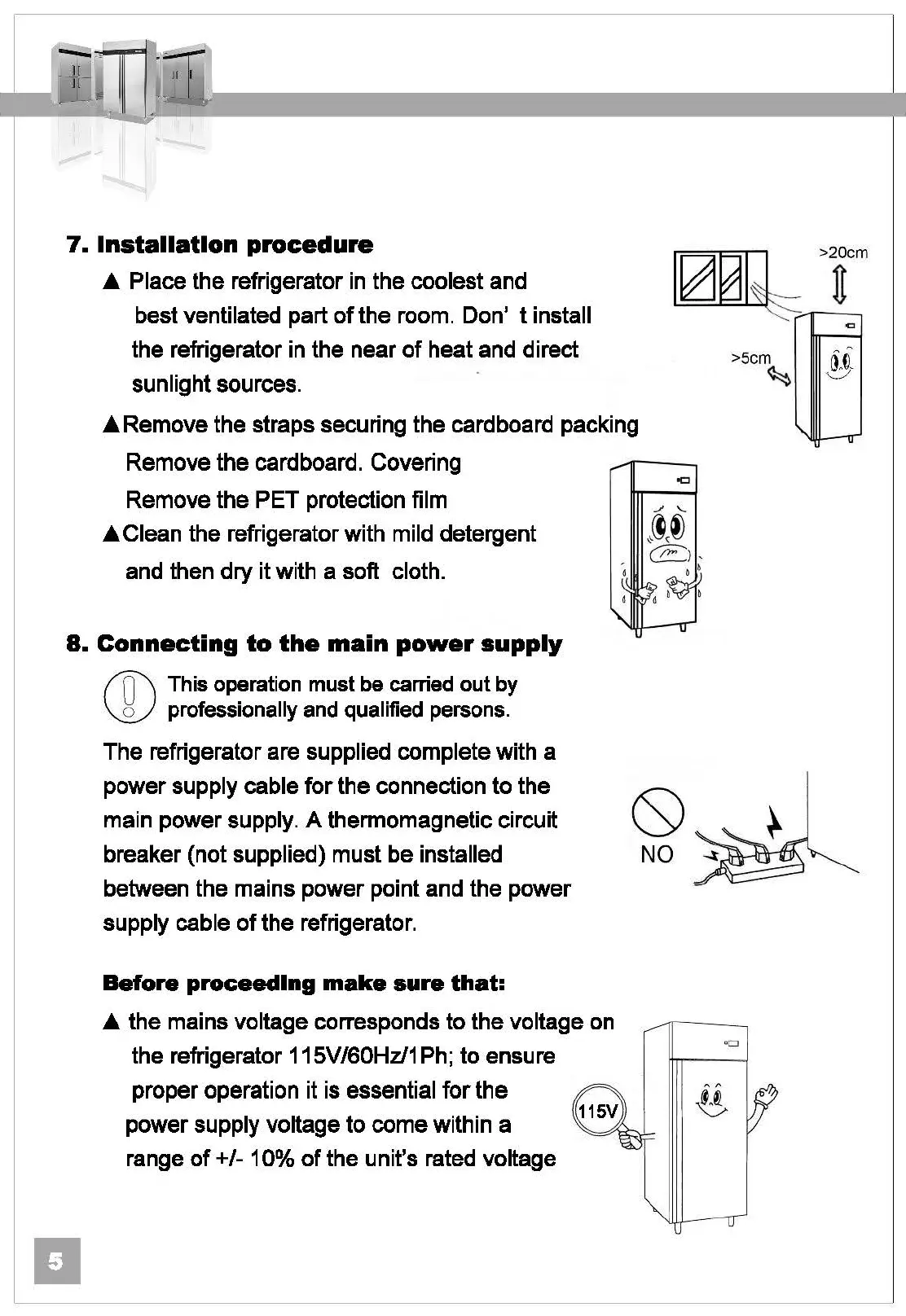 7. Installation procedure

▲ Place the refrigerator in the coolest and best ventilated part of the room. Don' t install the refrigerator in the near of heat and direct sunlight sources.

>20cm

>5cm

▲Remove the straps securing the cardboard packing Remove the cardboard. Covering Remove the PET protection film

▲Clean the refrigerator with mild detergent and then dry it with a soft cloth.

8. Connecting to the main power supply

This operation must be carried out by professionally and qualified persons.

The refrigerator are supplied complete with a power supply cable for the connection to the main power supply. A thermomagnetic circuit breaker (not supplied) must be installed between the mains power point and the power supply cable of the refrigerator.

NO

Before proceeding make sure that:

▲ the mains voltage corresponds to the voltage on the refrigerator 115V/60Hz/1Ph; to ensure proper operation it is essential for the power supply voltage to come within a range of +/- 10% of the unit's rated voltage

115V

5