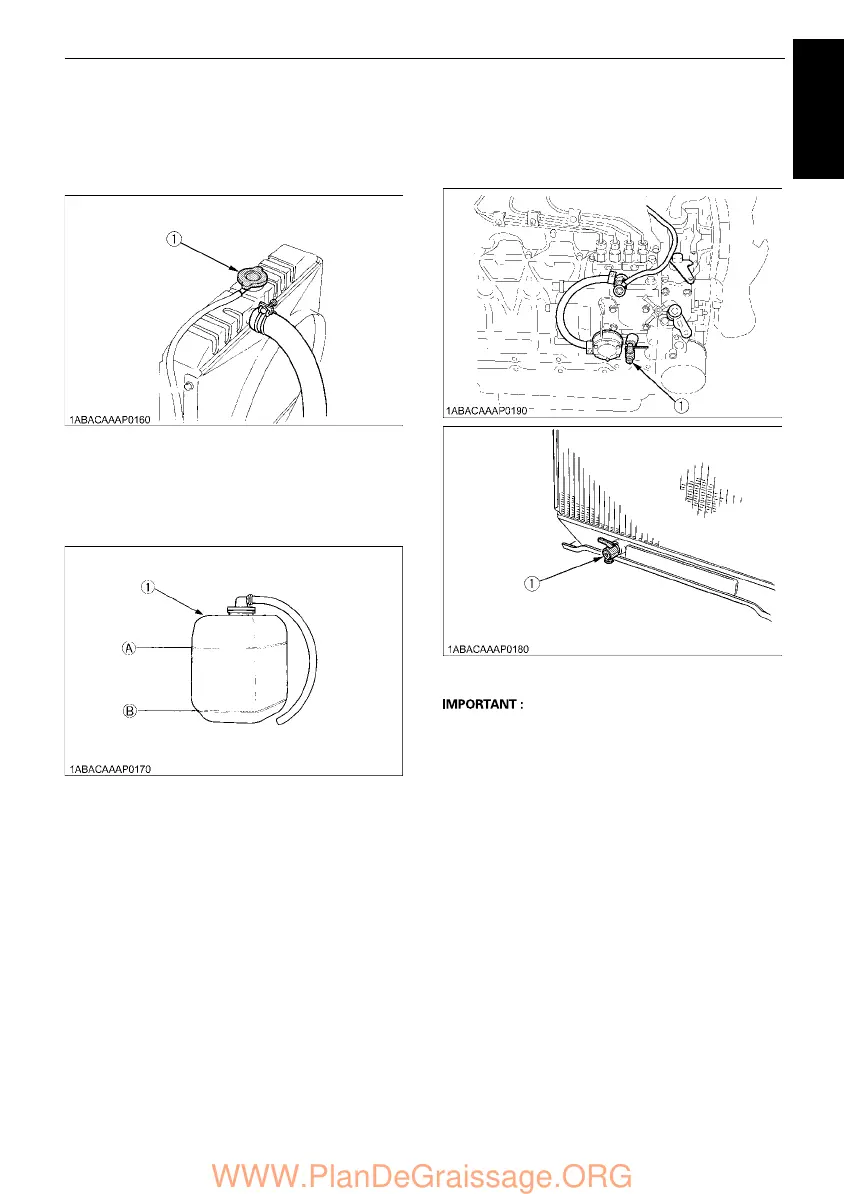 ①

1ABACAAAP0160

①

Ⓐ

Ⓑ

1ABACAAAP0170

①

1ABACAAAP0190

①

1ABACAAAP0180

IMPORTANT :

WWW.PlanDeGraissage.ORG