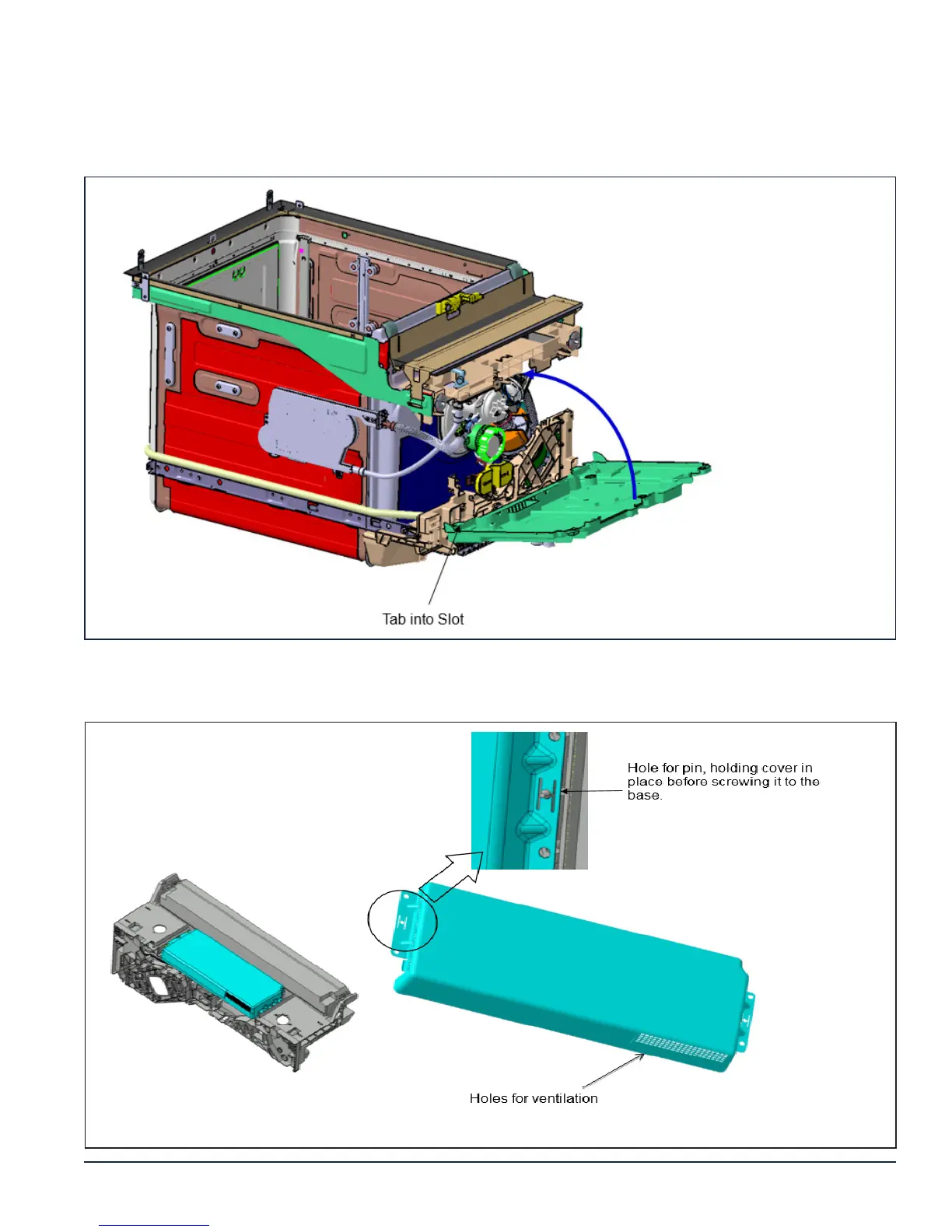 Tab into Slot

Hole for pin, holding cover in place before screwing it to the base.

Holes for ventilation