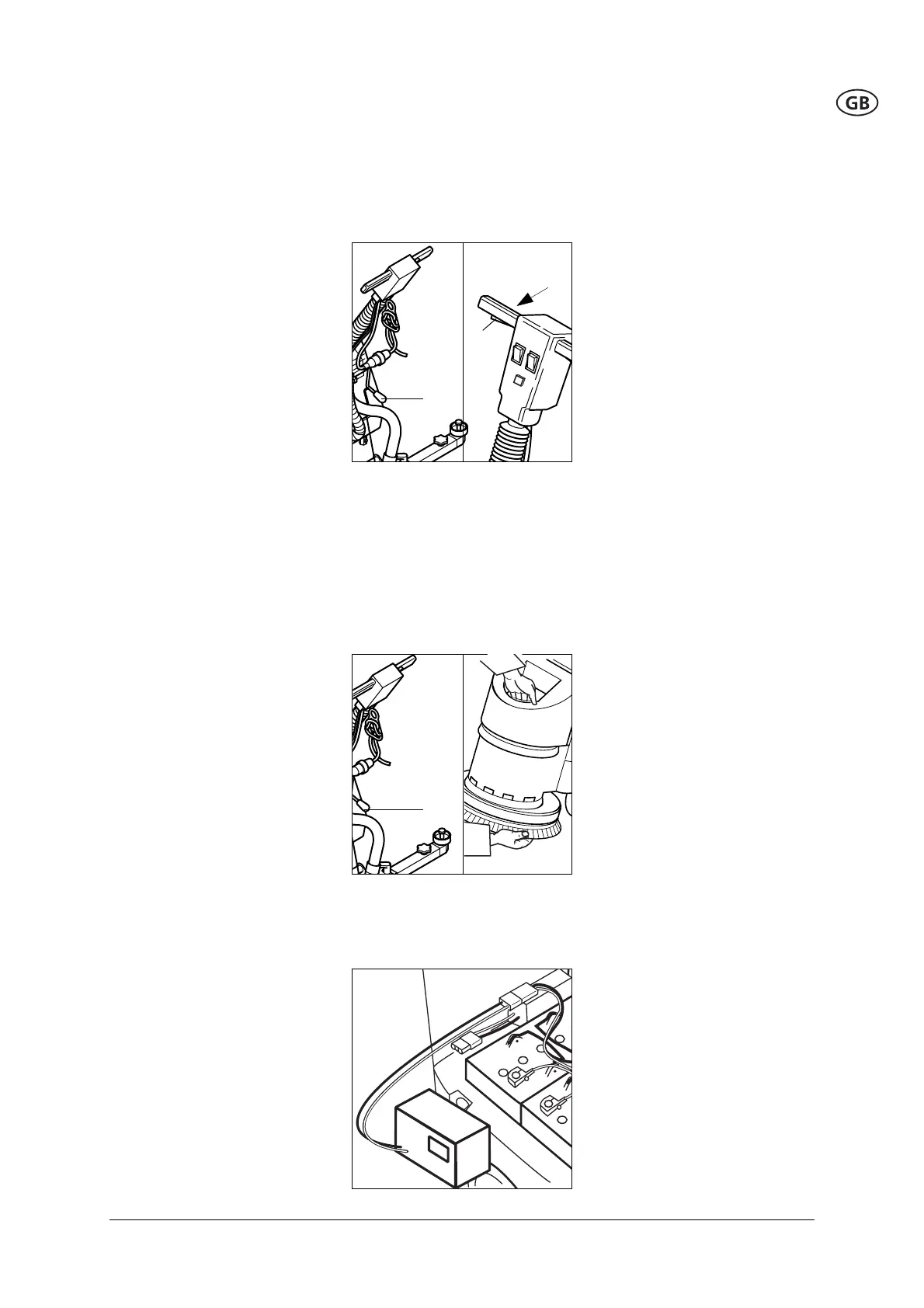 GB