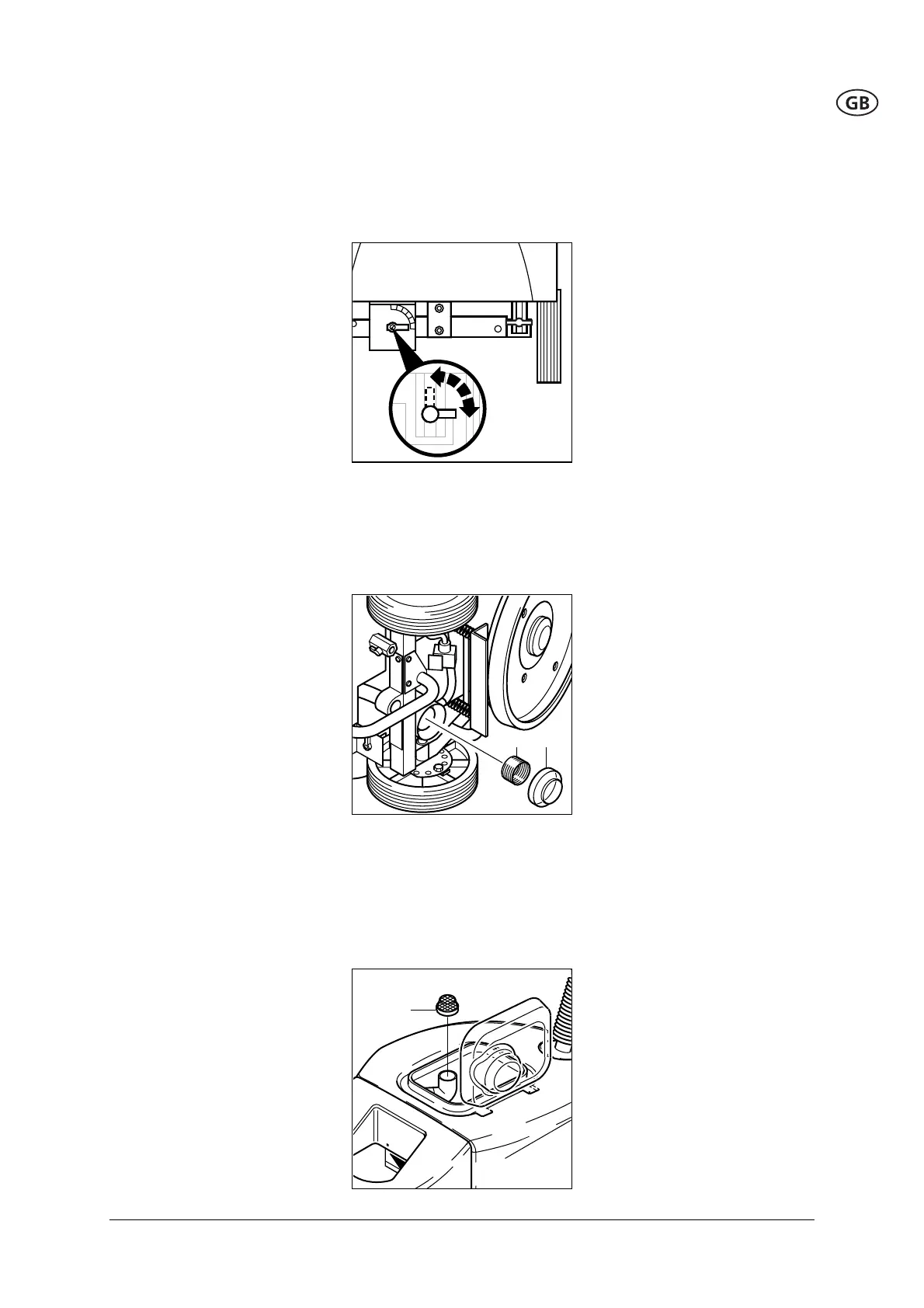 GB