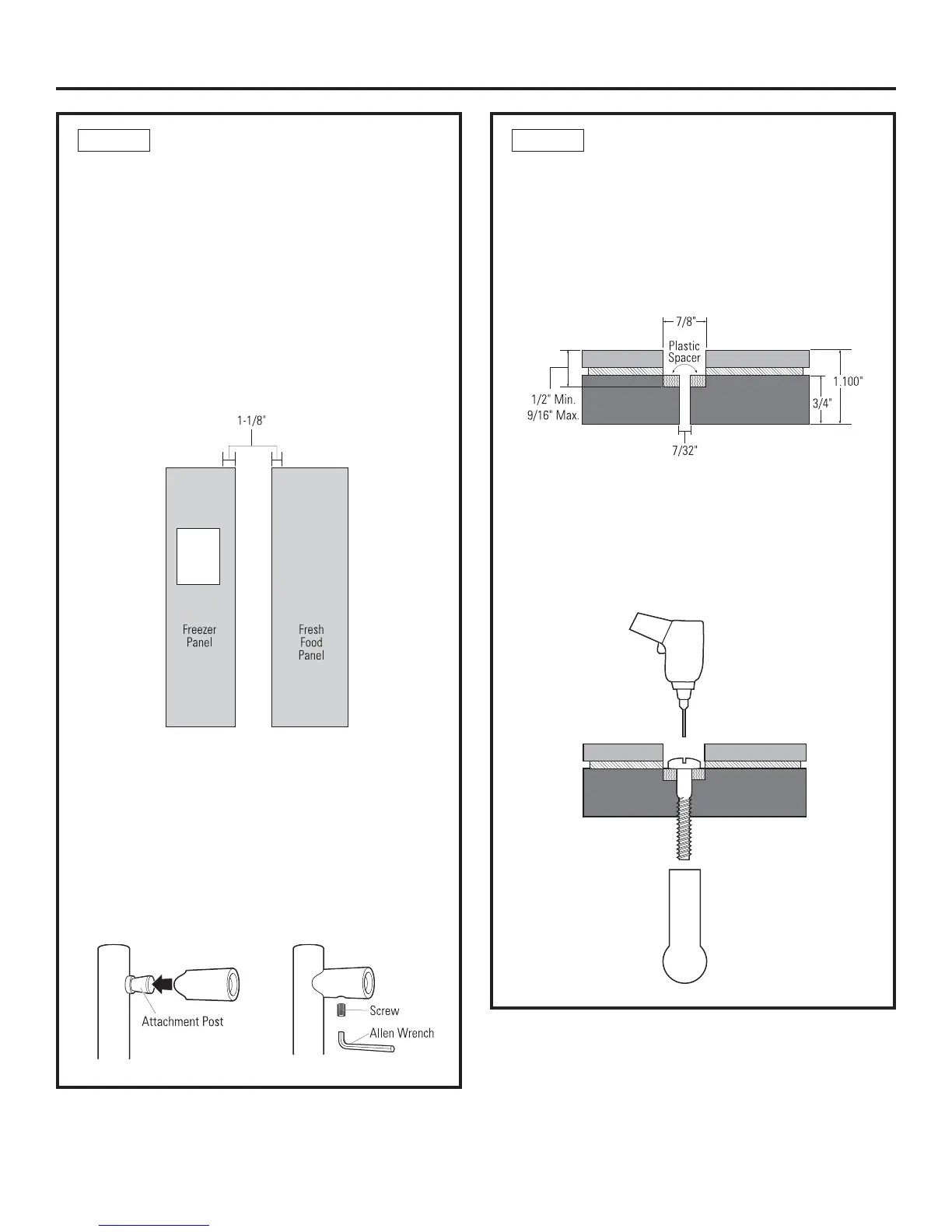 1-1/8"

Freezer Panel

Fresh Food Panel

Attachment Post

Screw

Allen Wrench

7/8"

Plastic Spacer

1/2" Min.
9/16" Max.

1.100"

3/4"

7/32"