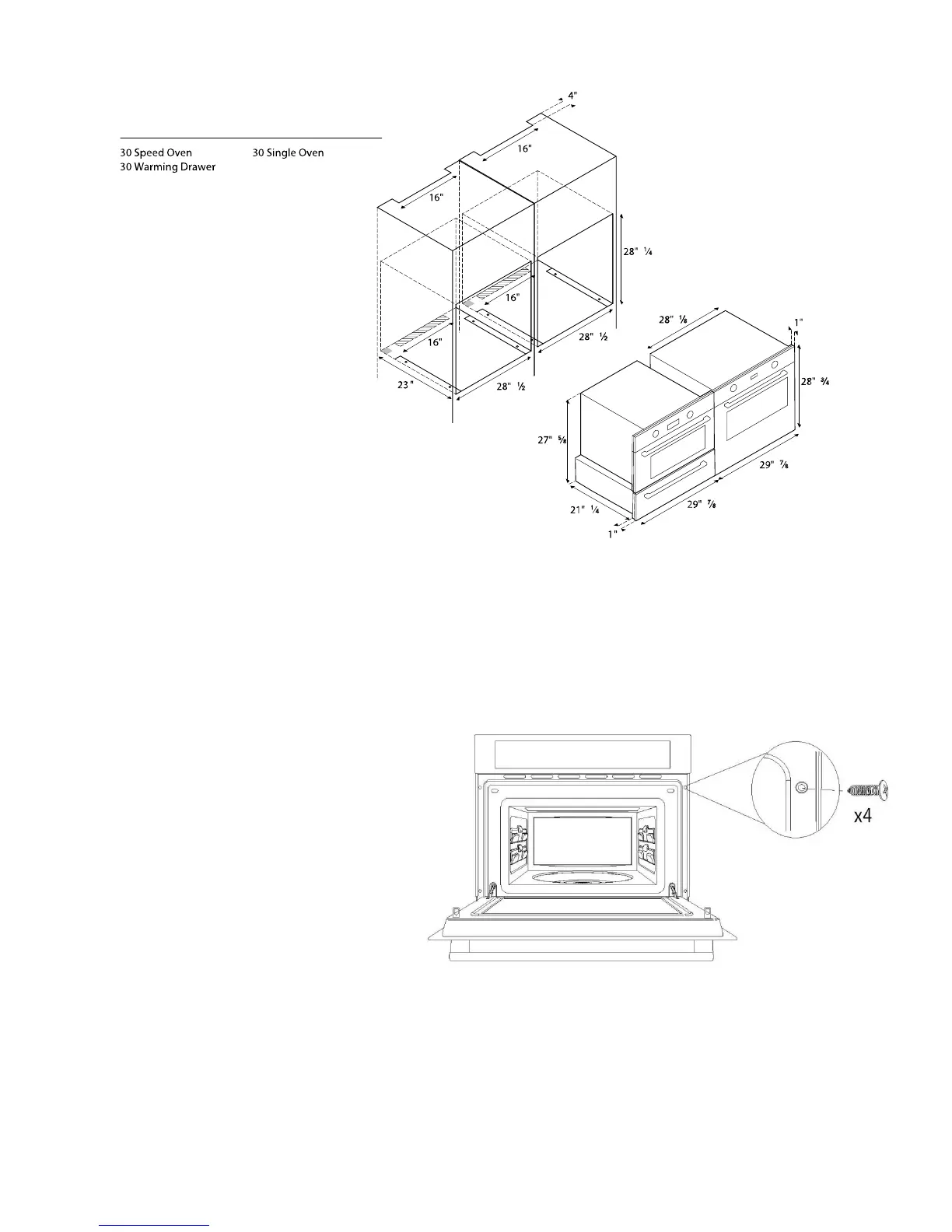 30 Speed Oven
30 Warming Drawer

30 Single Oven

4"
16"
16"
28" ¼
16"
16"
28" ½
23"
28" ½
28" ⅛
1"
28" ¾
27" ⅝
29" ⅞
21" ¼
29" ⅞
1"

x4