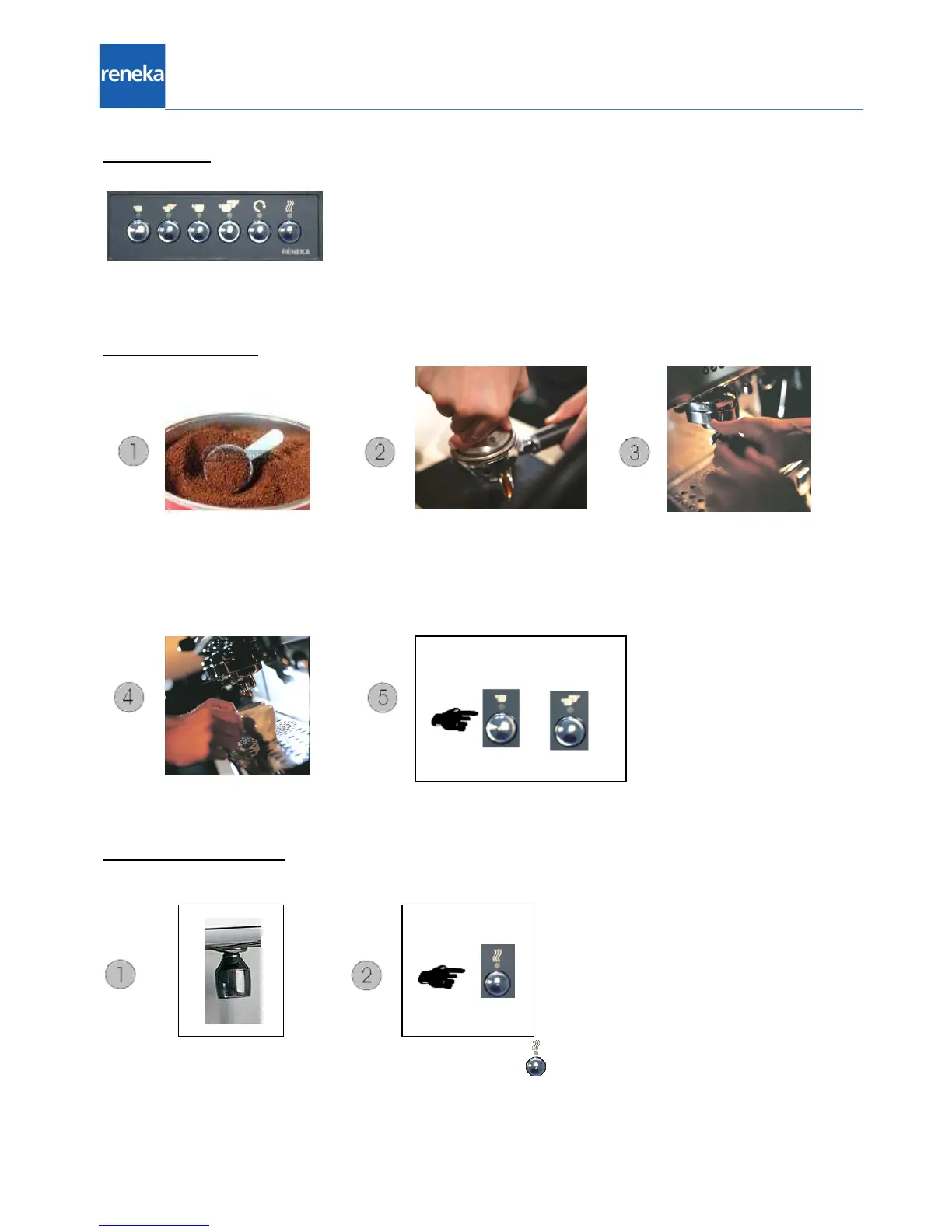 reneka

RENEKA

1

2

3

4

5

1

2