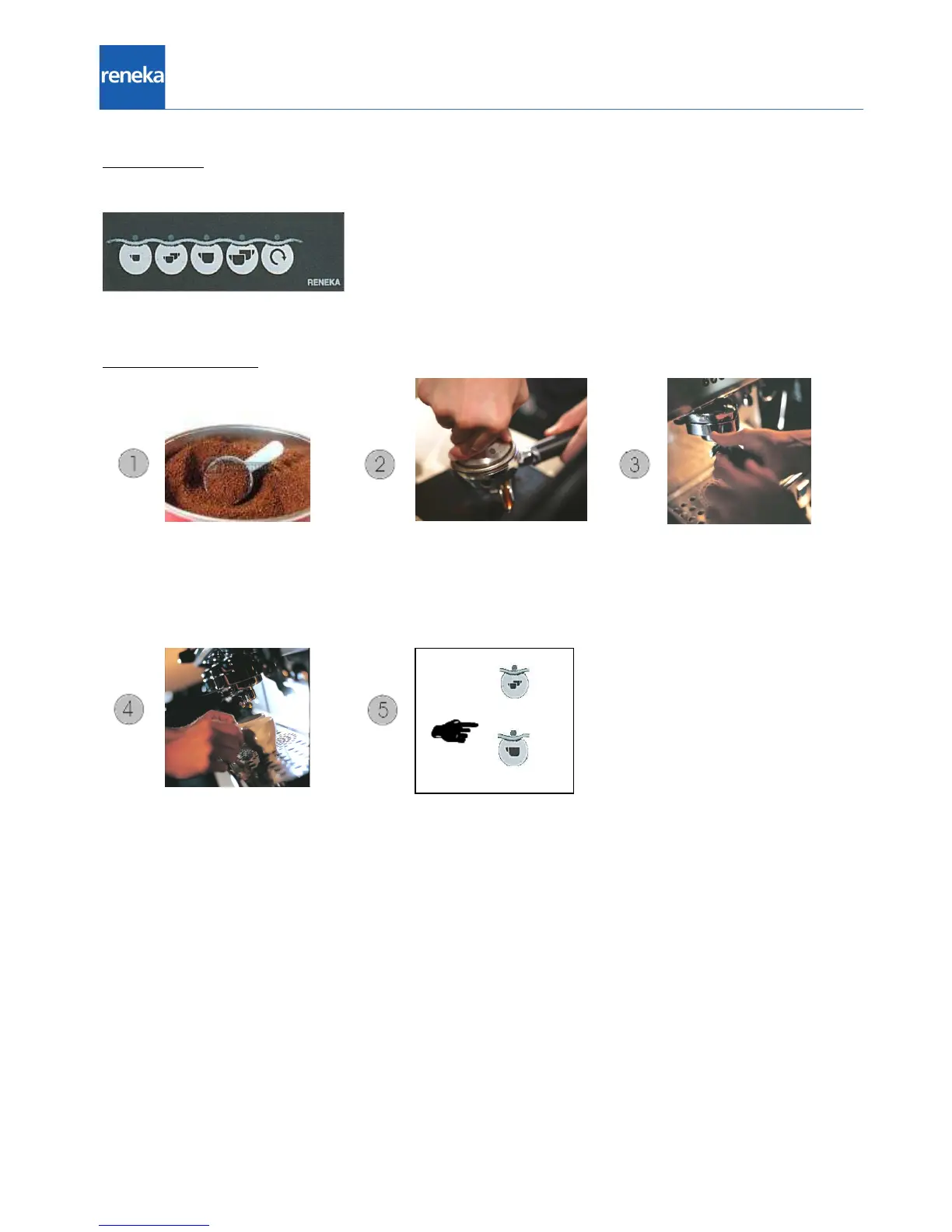 reneka

RENEKA

1

2

3

4

5