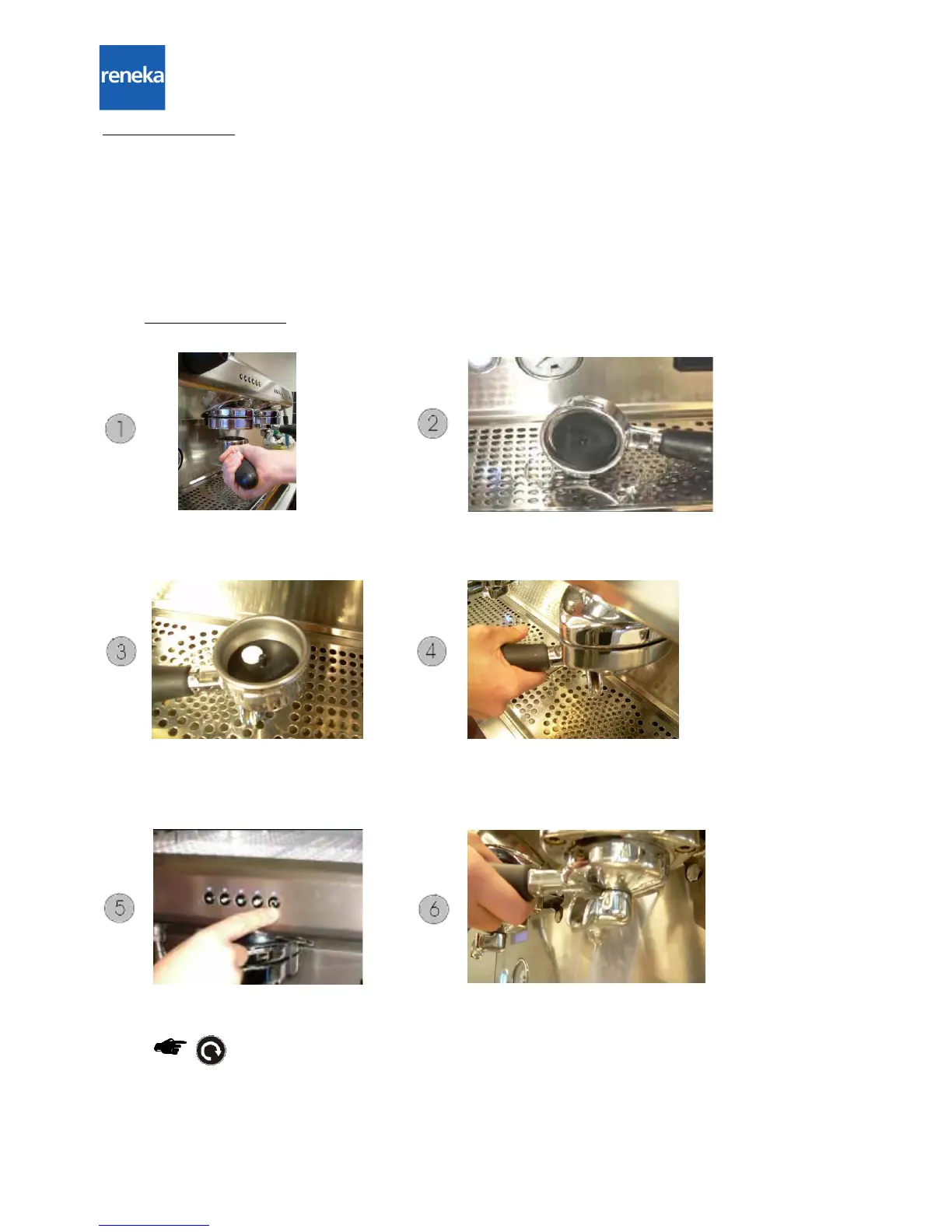 reneka

1

2

3

4

5

6